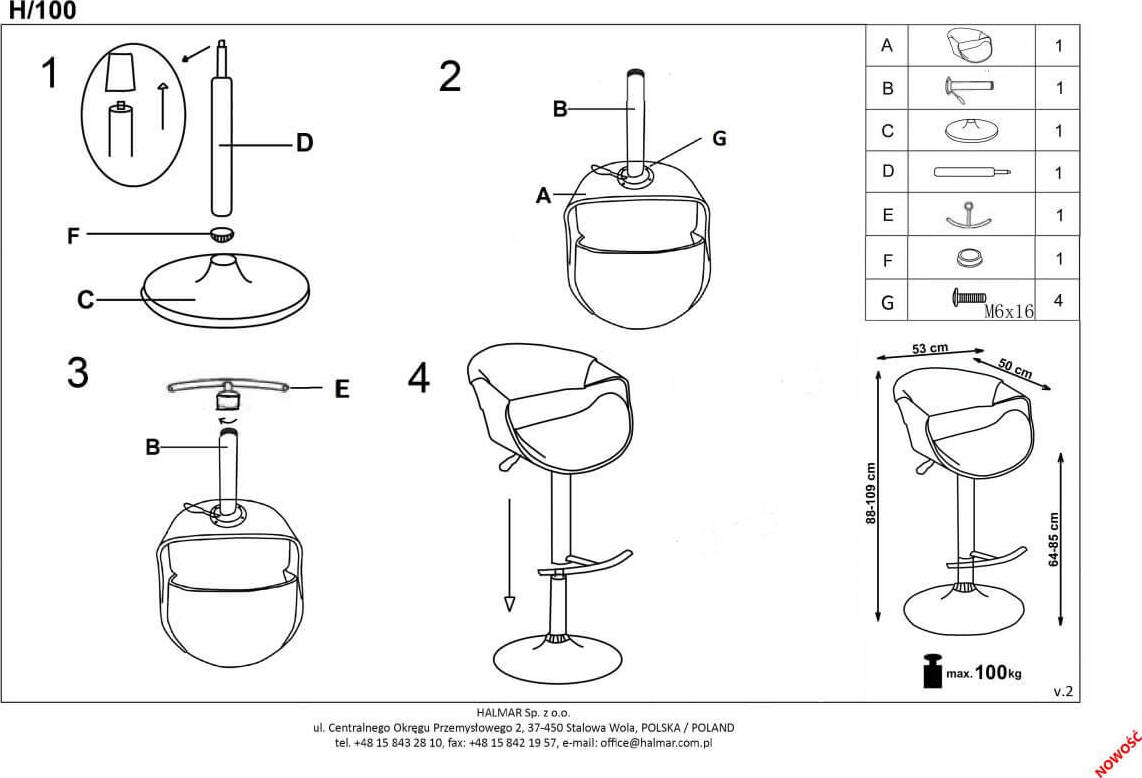 H/100

1

D

F

C

2

B

G

A

3

E

B

4

| A | | 1 |
|---|---|---|
| B | | 1 |
| C | | 1 |
| D | | 1 |
| E | | 1 |
| F | | 1 |
| G | M6x16 | 4 |

53 cm

50 cm

88-109 cm

64-85 cm

max. 100kg

v.2

HALMAR Sp. z o.o.
ul. Centralnego Okręgu Przemysłowego 2, 37-450 Stalowa Wola, POLSKA / POLAND
tel. +48 15 843 28 10, fax: +48 15 842 19 57, e-mail: office@halmar.com.pl

NOWOŚĆ