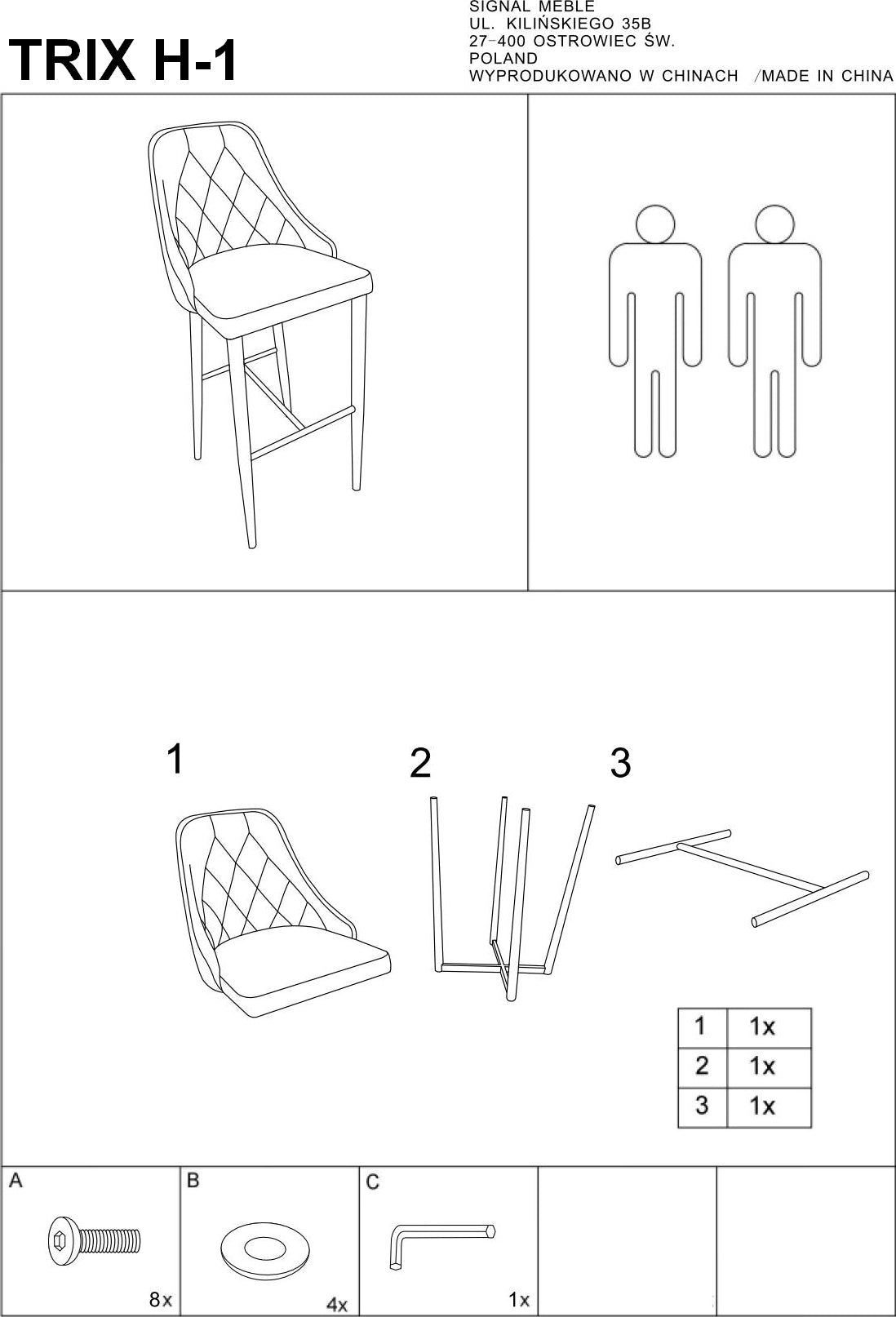 TRIX H-1

SIGNAL MEBLE
UL. KILIŃSKIEGO 35B
27-400 OSTROWIEC ŚW.
POLAND
WYPRODUKOWANO W CHINACH /MADE IN CHINA

1

2

3

| 1 | 1x |
|---|---|
| 2 | 1x |
| 3 | 1x |

A
8x

B
4x

C
1x