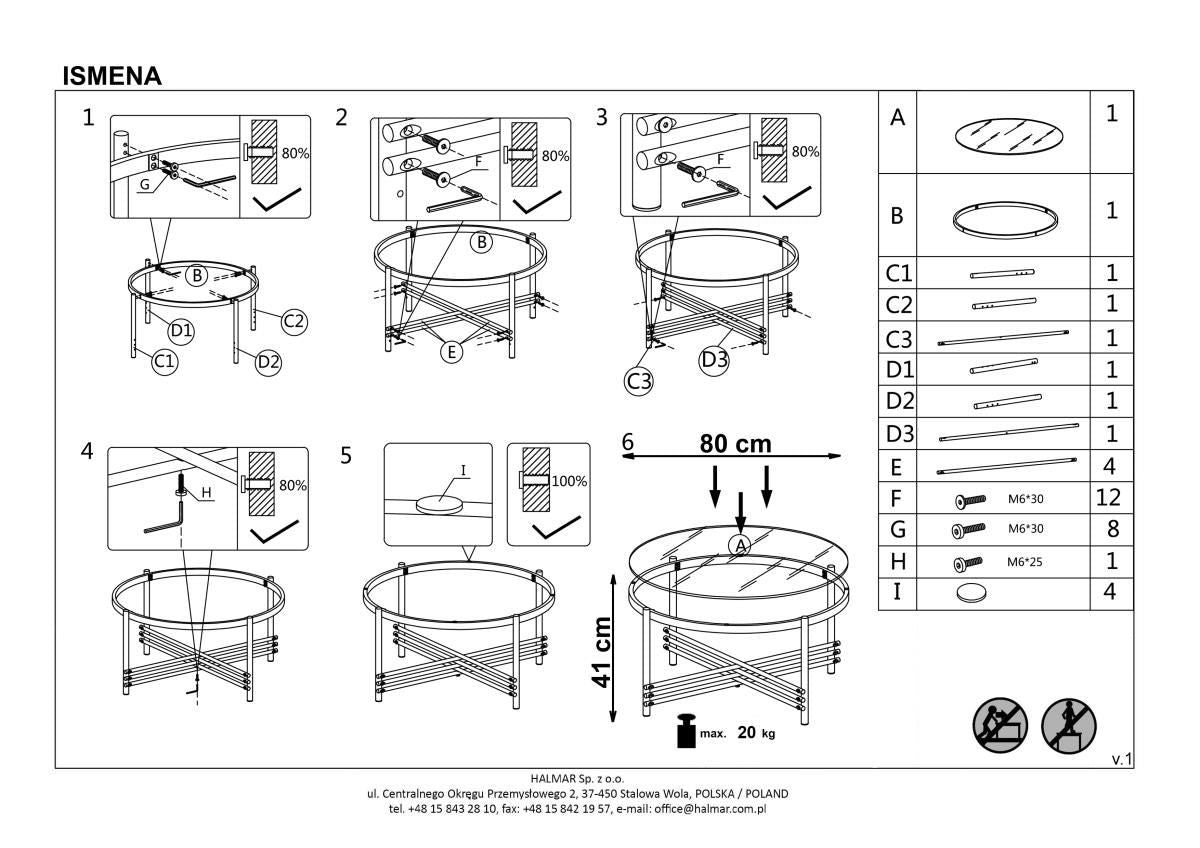 ISMENA

1
80%
G
B
D1
C2
C1
D2

2
80%
F
B
E

3
80%
F
C3
D3

4
80%
H

5
I
100%

6
80 cm
A
41 cm
max. 20 kg

| A | | 1 |
|---|---|---|
| B | | 1 |
| C1 | | 1 |
| C2 | | 1 |
| C3 | | 1 |
| D1 | | 1 |
| D2 | | 1 |
| D3 | | 1 |
| E | | 4 |
| F | M6*30 | 12 |
| G | M6*30 | 8 |
| H | M6*25 | 1 |
| I | | 4 |

v.1

HALMAR Sp. z o.o.
ul. Centralnego Okręgu Przemysłowego 2, 37-450 Stalowa Wola, POLSKA / POLAND
tel. +48 15 843 28 10, fax: +48 15 842 19 57, e-mail: office@halmar.com.pl