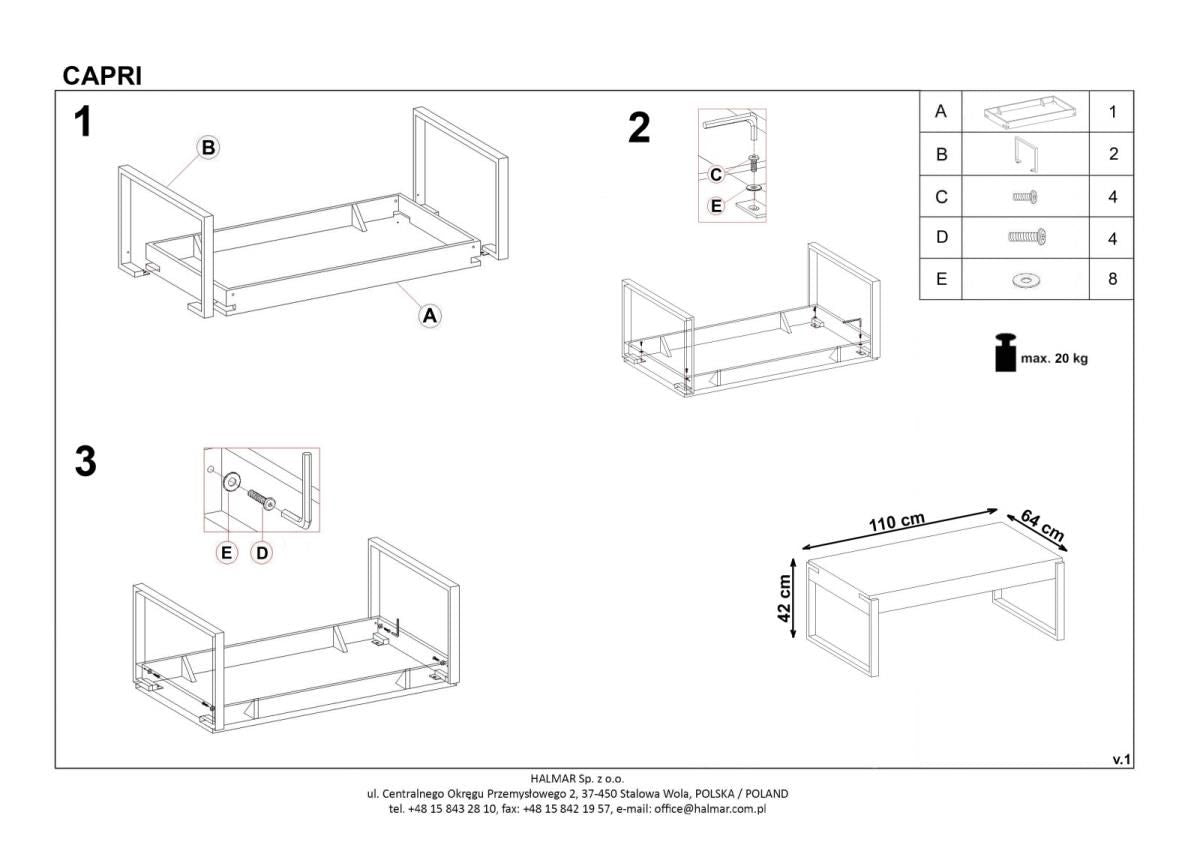 CAPRI

1

B

A

2

C

E

| A | | 1 |
|---|---|---|
| B | | 2 |
| C | | 4 |
| D | | 4 |
| E | | 8 |

max. 20 kg

3

E

D

110 cm

64 cm

42 cm

v.1

HALMAR Sp. z o.o.
ul. Centralnego Okręgu Przemysłowego 2, 37-450 Stalowa Wola, POLSKA / POLAND
tel. +48 15 843 28 10, fax: +48 15 842 19 57, e-mail: office@halmar.com.pl