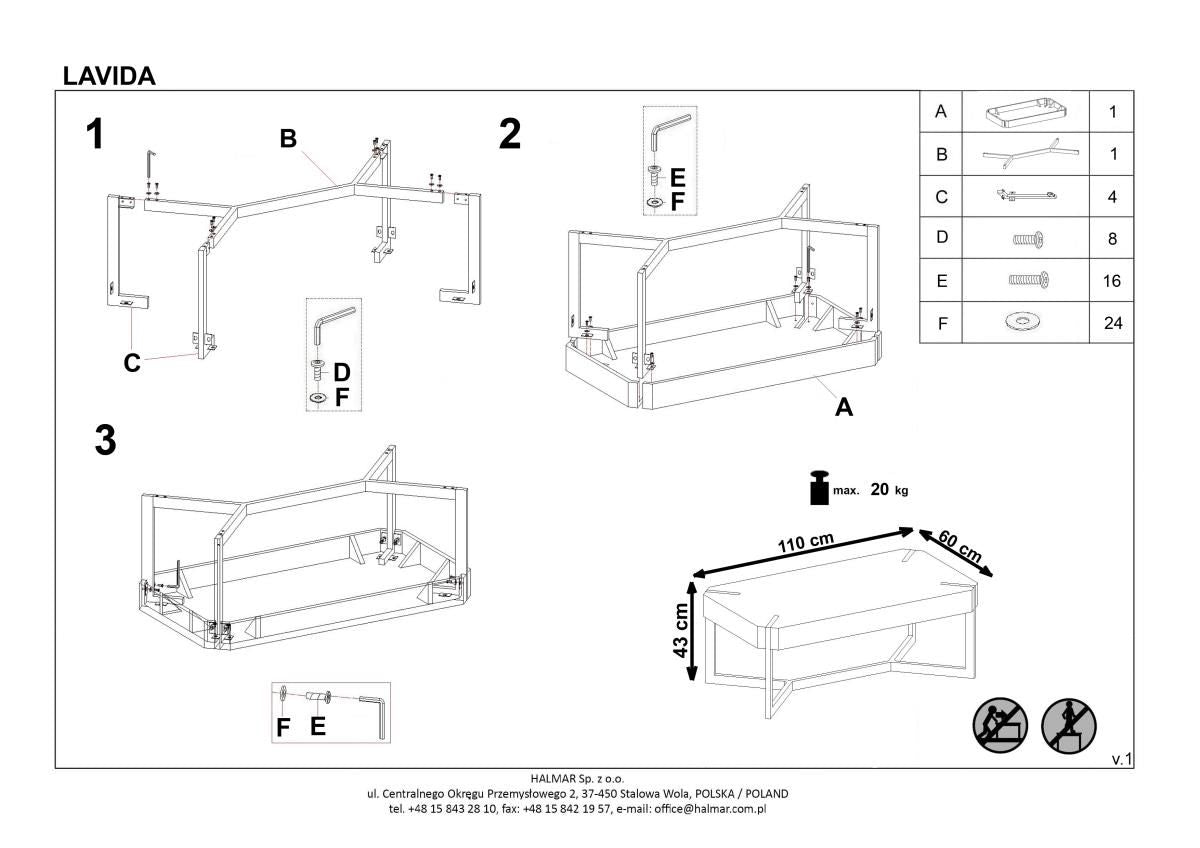 LAVIDA

1

B

C

D
F

2

E
F

A

| A | | 1 |
|---|---|---|
| B | | 1 |
| C | | 4 |
| D | | 8 |
| E | | 16 |
| F | | 24 |

3

F E

max. 20 kg

110 cm

60 cm

43 cm

v.1

HALMAR Sp. z o.o.
ul. Centralnego Okręgu Przemysłowego 2, 37-450 Stalowa Wola, POLSKA / POLAND
tel. +48 15 843 28 10, fax: +48 15 842 19 57, e-mail: office@halmar.com.pl