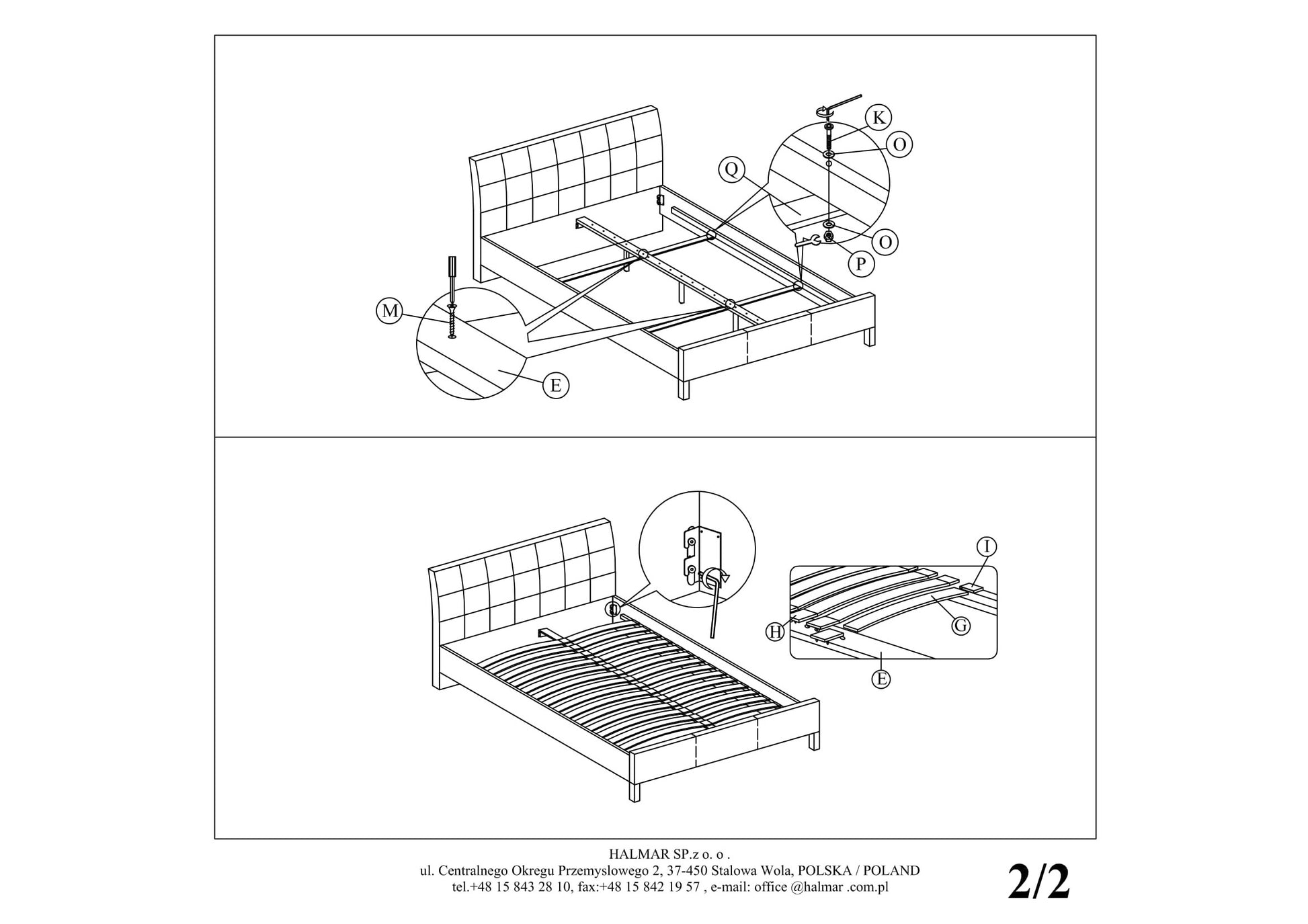 K
O
Q
O
P
M
E

I
H
G
E

HALMAR SP.z o. o .
ul. Centralnego Okregu Przemyslowego 2, 37-450 Stalowa Wola, POLSKA / POLAND
tel.+48 15 843 28 10, fax:+48 15 842 19 57 , e-mail: office @halmar .com.pl

2/2