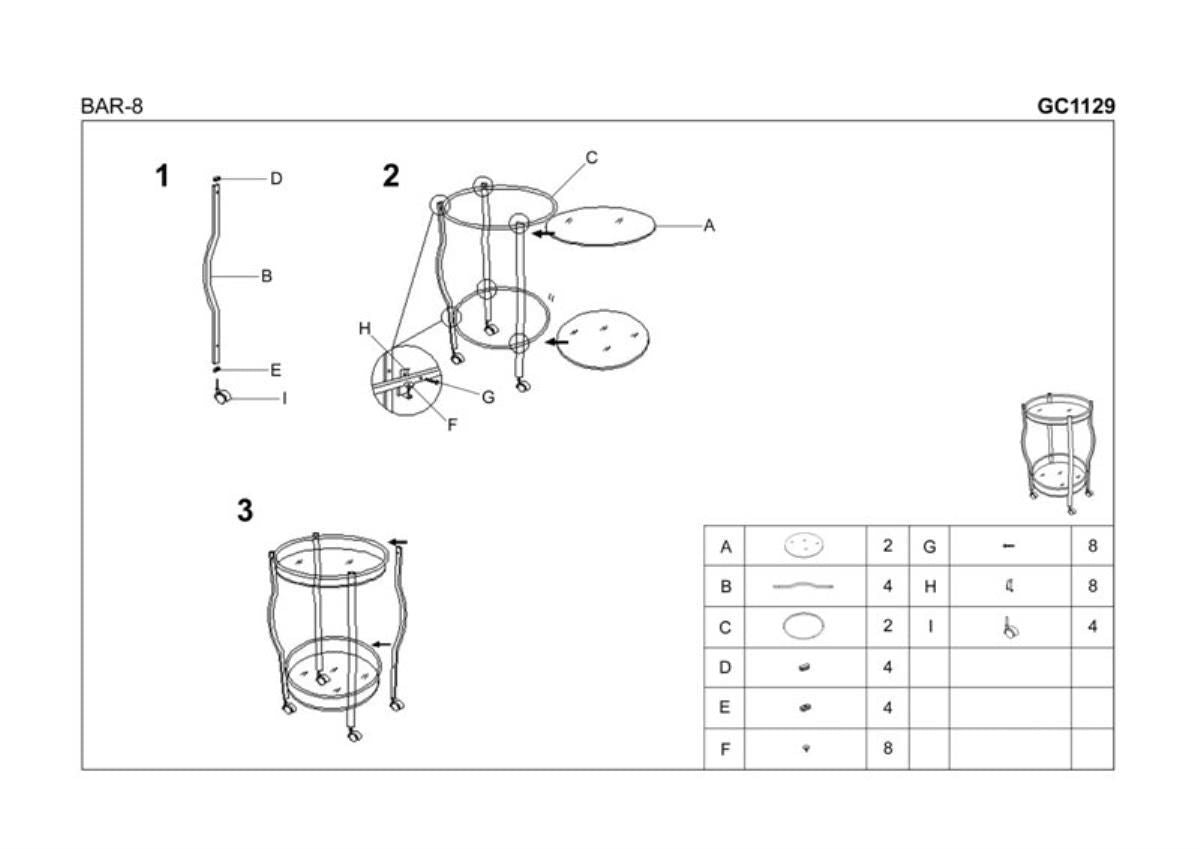 BAR-8

GC1129

1

D

B

E

I

2

C

A

H

G

F

3

| A | | 2 | G | | 8 |
|---|---|---|---|---|---|
| B | | 4 | H | | 8 |
| C | | 2 | I | | 4 |
| D | | 4 | | | |
| E | | 4 | | | |
| F | | 8 | | | |