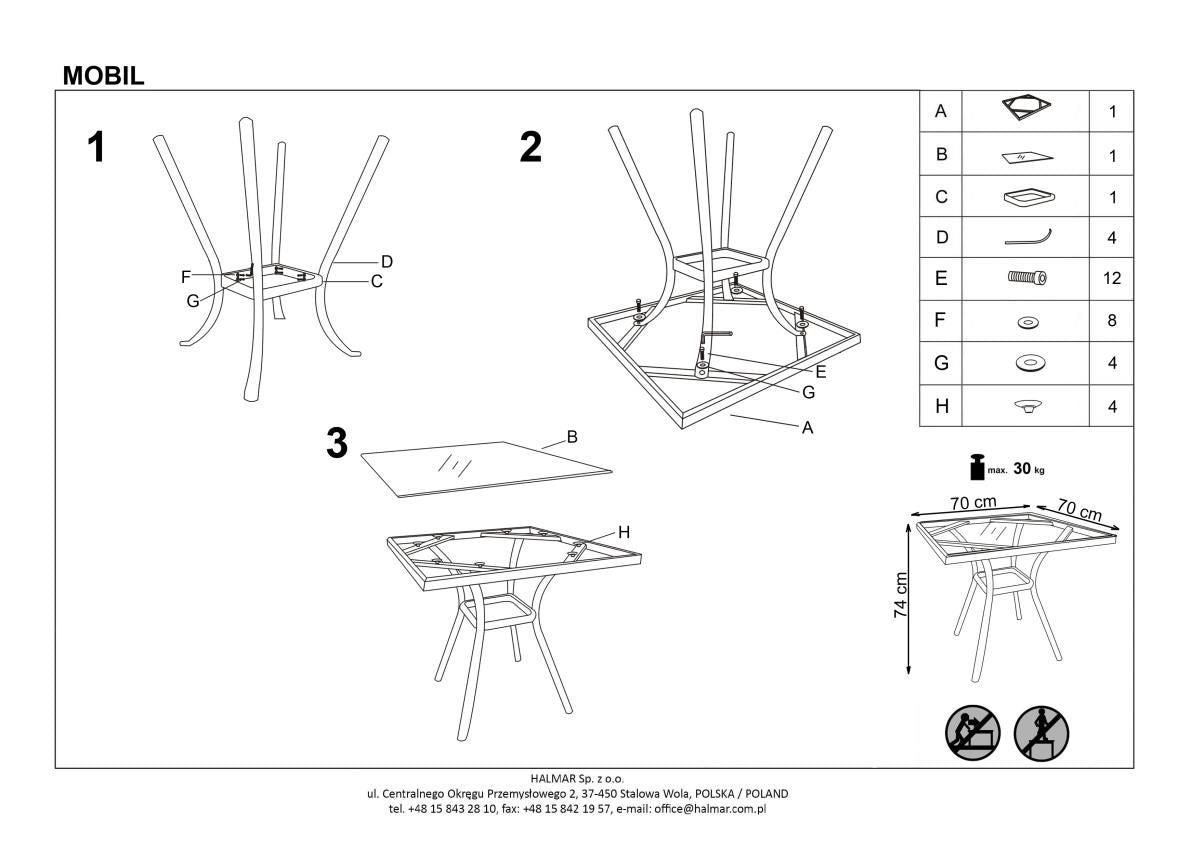 MOBIL

1

F
G
D
C

2

E
G
A

3

B
H

| A | | 1 |
|---|---|---|
| B | | 1 |
| C | | 1 |
| D | | 4 |
| E | | 12 |
| F | | 8 |
| G | | 4 |
| H | | 4 |

max. 30 kg

70 cm
70 cm
74 cm

HALMAR Sp. z o.o.
ul. Centralnego Okręgu Przemysłowego 2, 37-450 Stalowa Wola, POLSKA / POLAND
tel. +48 15 843 28 10, fax: +48 15 842 19 57, e-mail: office@halmar.com.pl