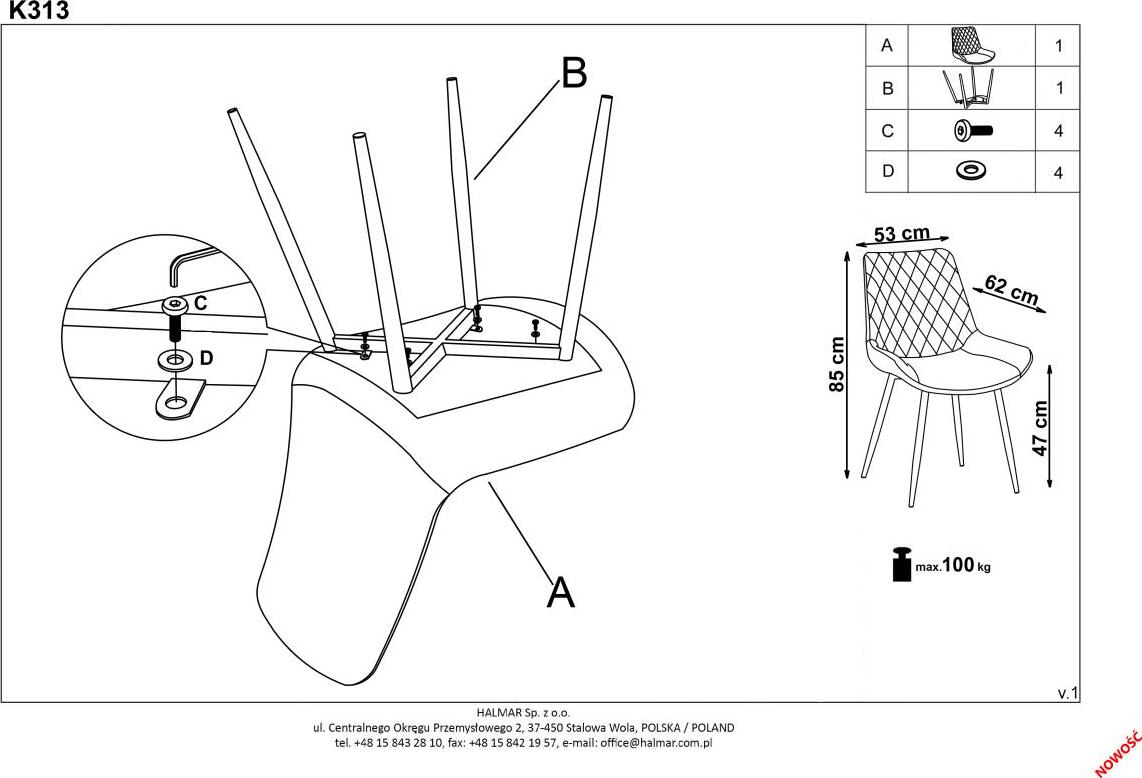 K313

B

C

D

A

| A |  | 1 |
|---|---|---|
| B |  | 1 |
| C |  | 4 |
| D |  | 4 |

53 cm

62 cm

85 cm

47 cm

max.100 kg

v.1

HALMAR Sp. z o.o.
ul. Centralnego Okręgu Przemysłowego 2, 37-450 Stalowa Wola, POLSKA / POLAND
tel. +48 15 843 28 10, fax: +48 15 842 19 57, e-mail: office@halmar.com.pl

NOWOŚĆ