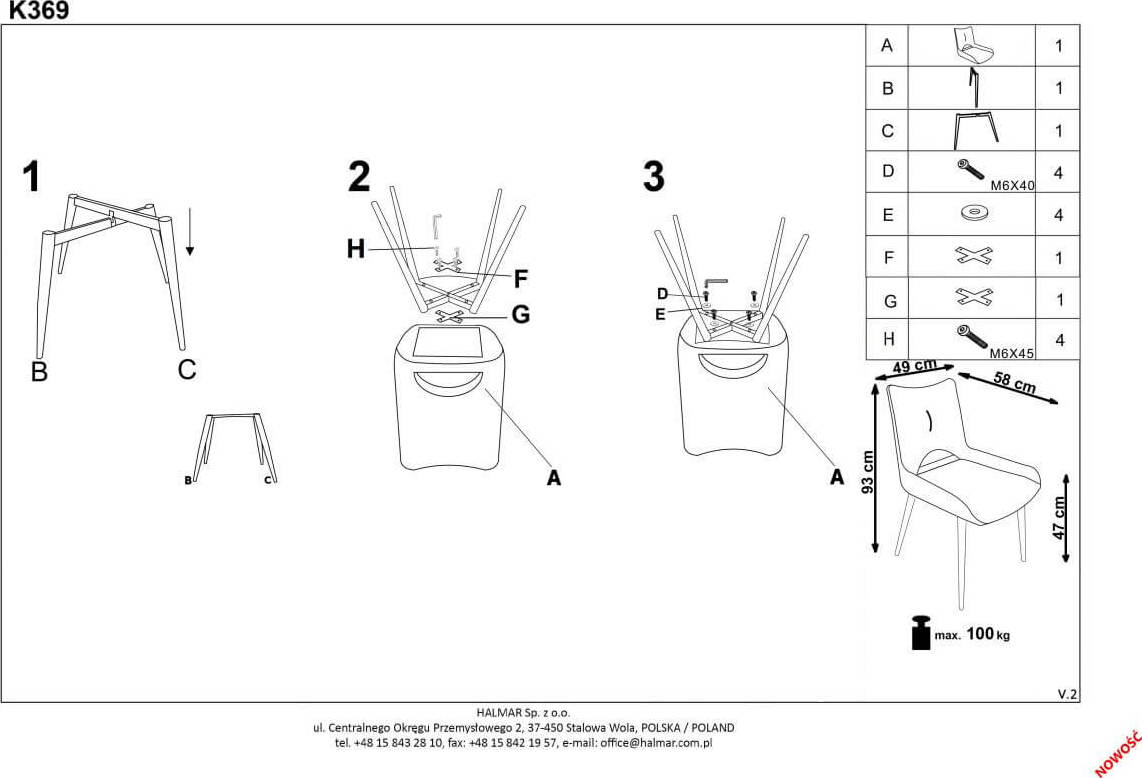 K369

1

B C

B C

2

H

F

G

A

3

D

E

A

| A | | 1 |
|---|---|---|
| B | | 1 |
| C | | 1 |
| D | M6X40 | 4 |
| E | | 4 |
| F | | 1 |
| G | | 1 |
| H | M6X45 | 4 |

49 cm
58 cm
93 cm
47 cm

max. 100 kg

V.2

HALMAR Sp. z o.o.
ul. Centralnego Okręgu Przemysłowego 2, 37-450 Stalowa Wola, POLSKA / POLAND
tel. +48 15 843 28 10, fax: +48 15 842 19 57, e-mail: office@halmar.com.pl

NOWOŚĆ