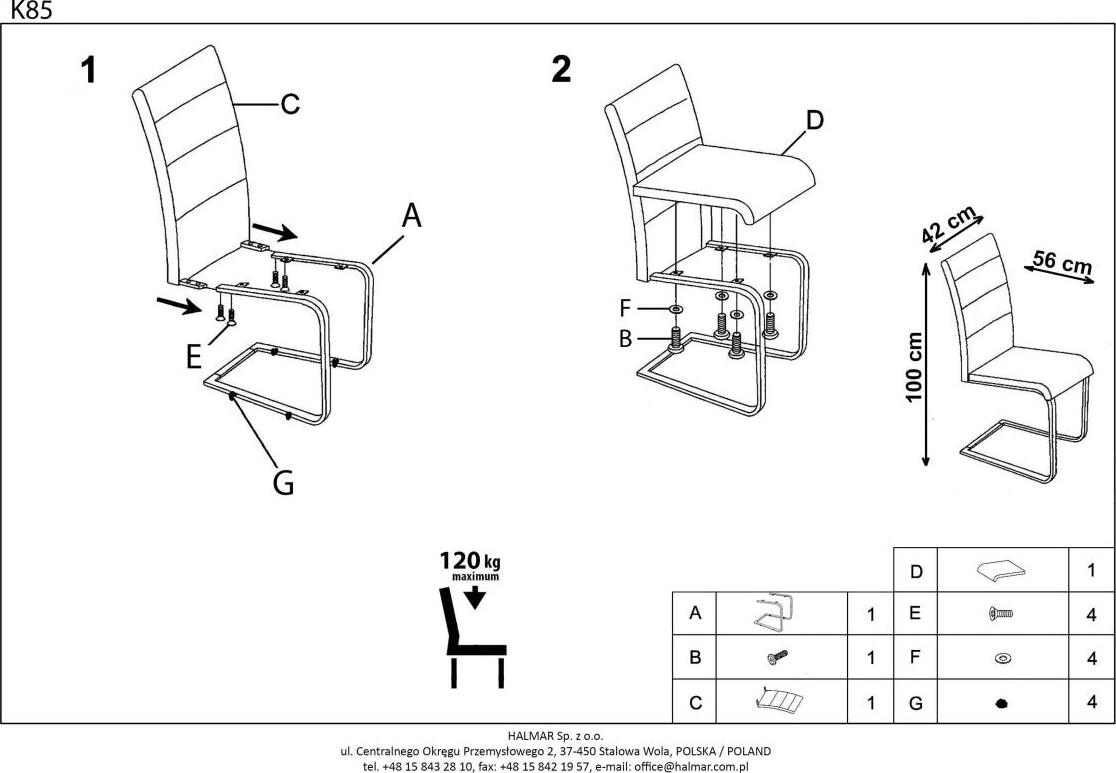 K85

1

C

A

E

G

2

D

F

B

42 cm

56 cm

100 cm

120 kg
maximum

| | | | D | | 1 |
|---|---|---|---|---|---|
| A | | 1 | E | | 4 |
| B | | 1 | F | | 4 |
| C | | 1 | G | | 4 |

HALMAR Sp. z o.o.
ul. Centralnego Okręgu Przemysłowego 2, 37-450 Stalowa Wola, POLSKA / POLAND
tel. +48 15 843 28 10, fax: +48 15 842 19 57, e-mail: office@halmar.com.pl