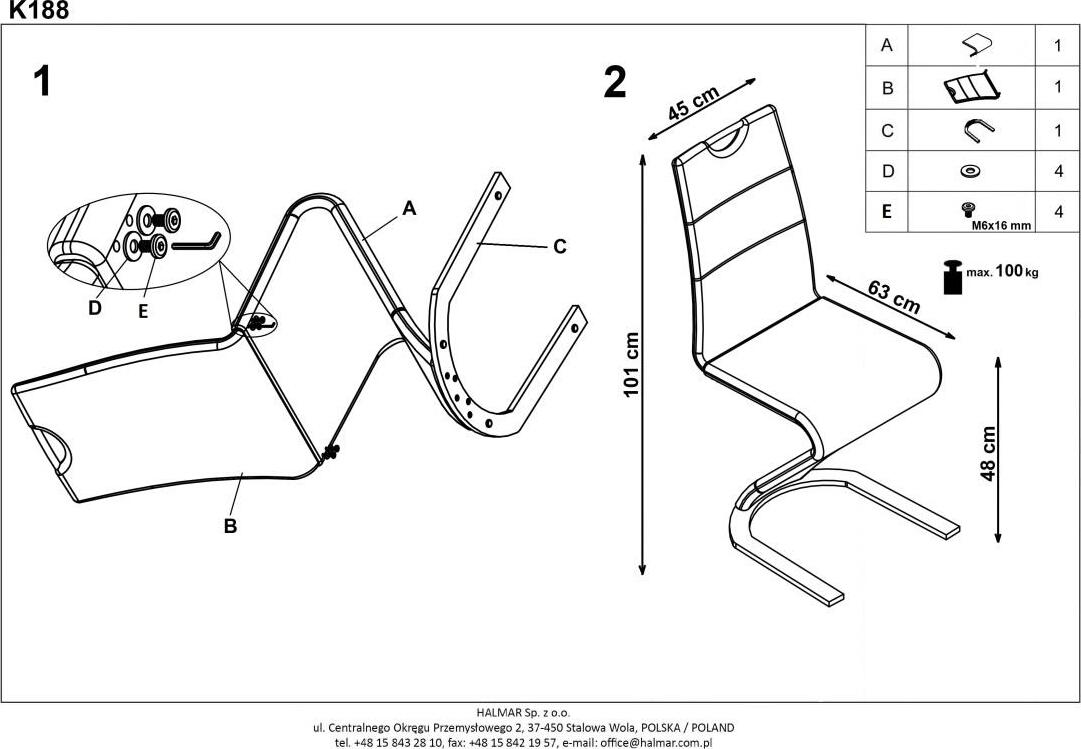 K188

1

D
E
A
C
B

2

45 cm
101 cm
63 cm
48 cm
max. 100 kg

| A |  | 1 |
|---|---|---|
| B |  | 1 |
| C |  | 1 |
| D |  | 4 |
| E | M6x16 mm | 4 |

HALMAR Sp. z o.o.
ul. Centralnego Okręgu Przemysłowego 2, 37-450 Stalowa Wola, POLSKA / POLAND
tel. +48 15 843 28 10, fax: +48 15 842 19 57, e-mail: office@halmar.com.pl