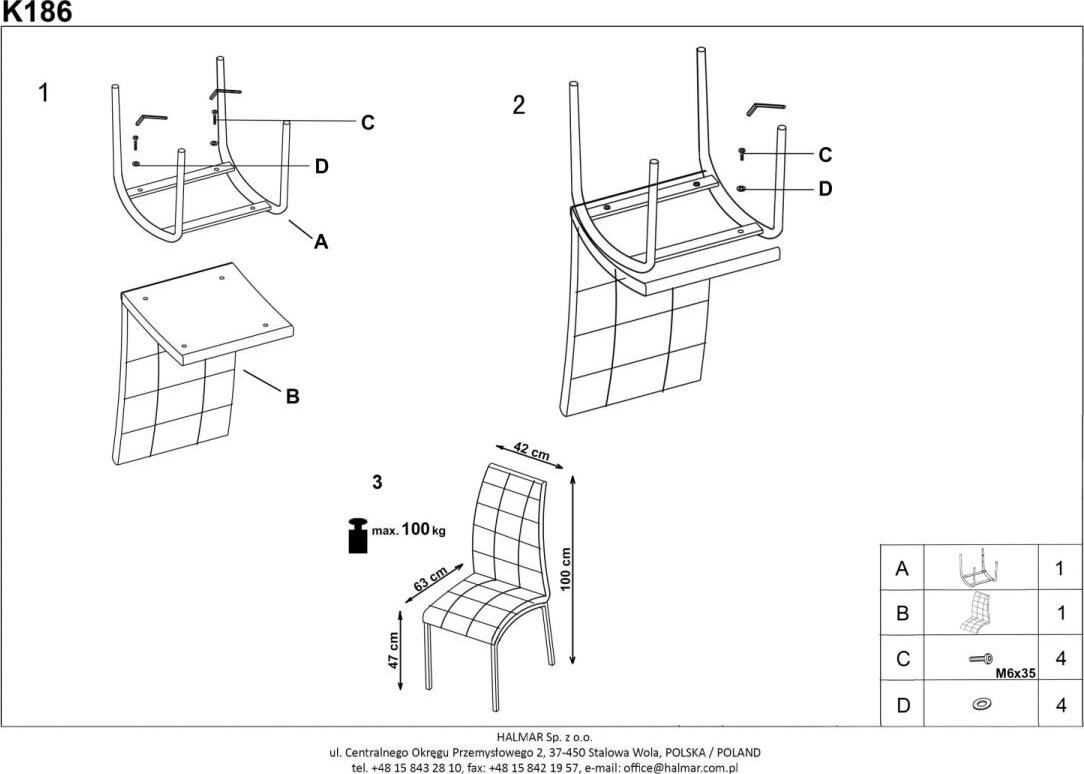 K186

1

C

D

A

B

2

C

D

3

max. 100 kg

42 cm

63 cm

100 cm

47 cm

| A | | 1 |
|---|---|---|
| B | | 1 |
| C | M6x35 | 4 |
| D | | 4 |

HALMAR Sp. z o.o.
ul. Centralnego Okręgu Przemysłowego 2, 37-450 Stalowa Wola, POLSKA / POLAND
tel. +48 15 843 28 10, fax: +48 15 842 19 57, e-mail: office@halmar.com.pl