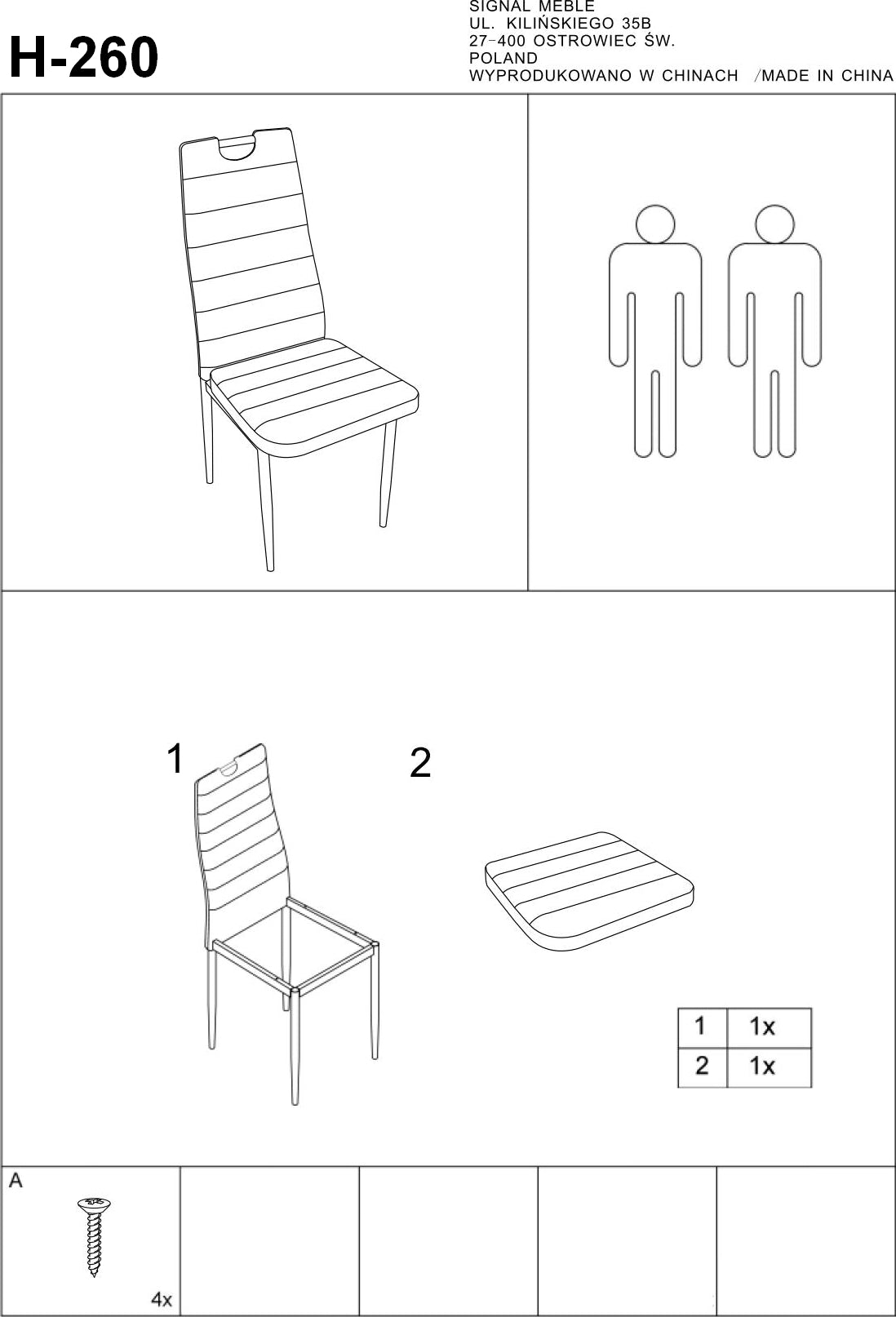 H-260

SIGNAL MEBLE
UL. KILIŃSKIEGO 35B
27-400 OSTROWIEC ŚW.
POLAND
WYPRODUKOWANO W CHINACH /MADE IN CHINA

1

2

| 1 | 1x |
|---|---|
| 2 | 1x |

A

4x