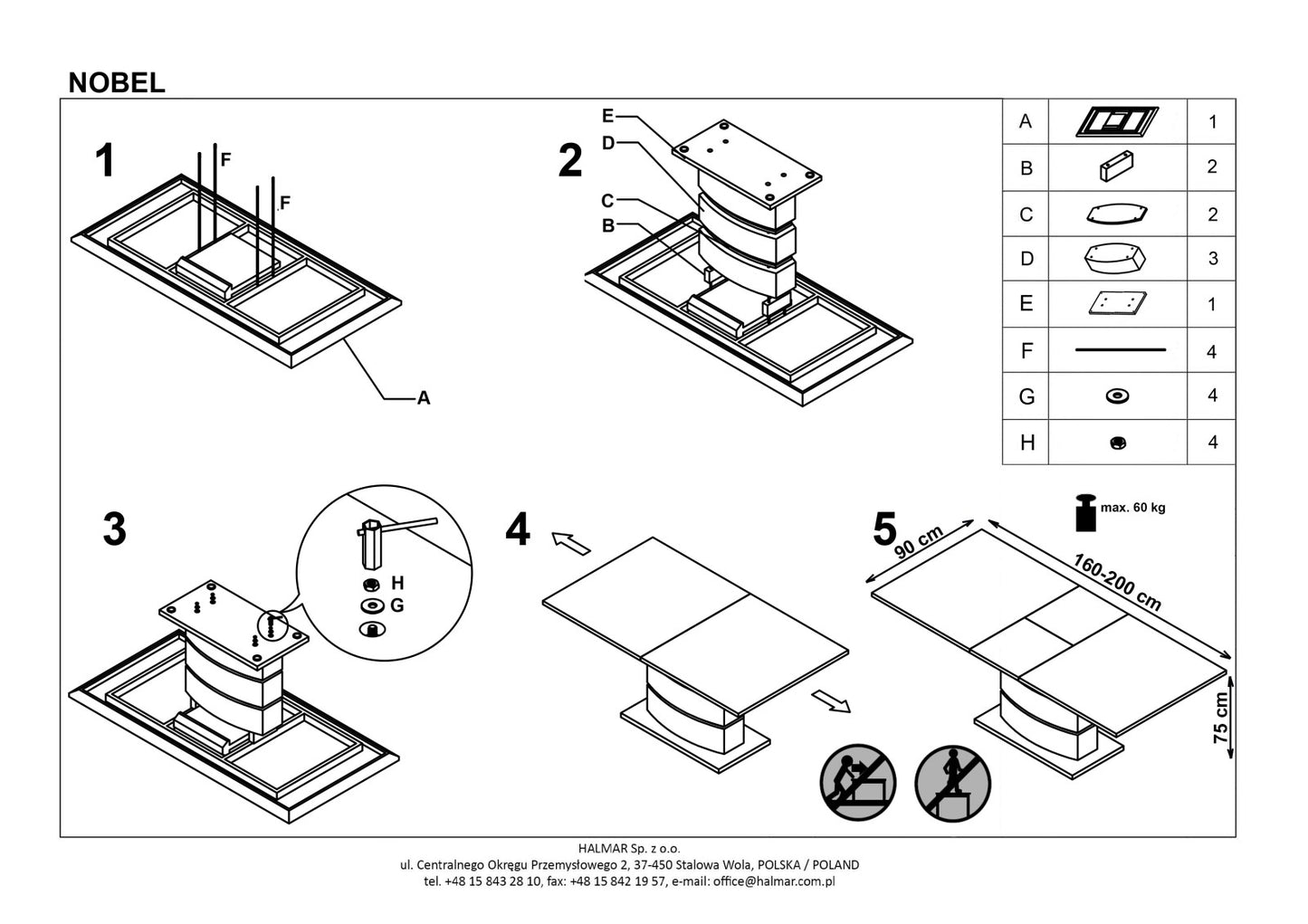 NOBEL

1

F

F

A

2

E

D

C

B

| A |  | 1 |
|---|---|---|
| B |  | 2 |
| C |  | 2 |
| D |  | 3 |
| E |  | 1 |
| F |  | 4 |
| G |  | 4 |
| H |  | 4 |

3

H

G

4

5

max. 60 kg

90 cm

160-200 cm

75 cm

HALMAR Sp. z o.o.
ul. Centralnego Okręgu Przemysłowego 2, 37-450 Stalowa Wola, POLSKA / POLAND
tel. +48 15 843 28 10, fax: +48 15 842 19 57, e-mail: office@halmar.com.pl