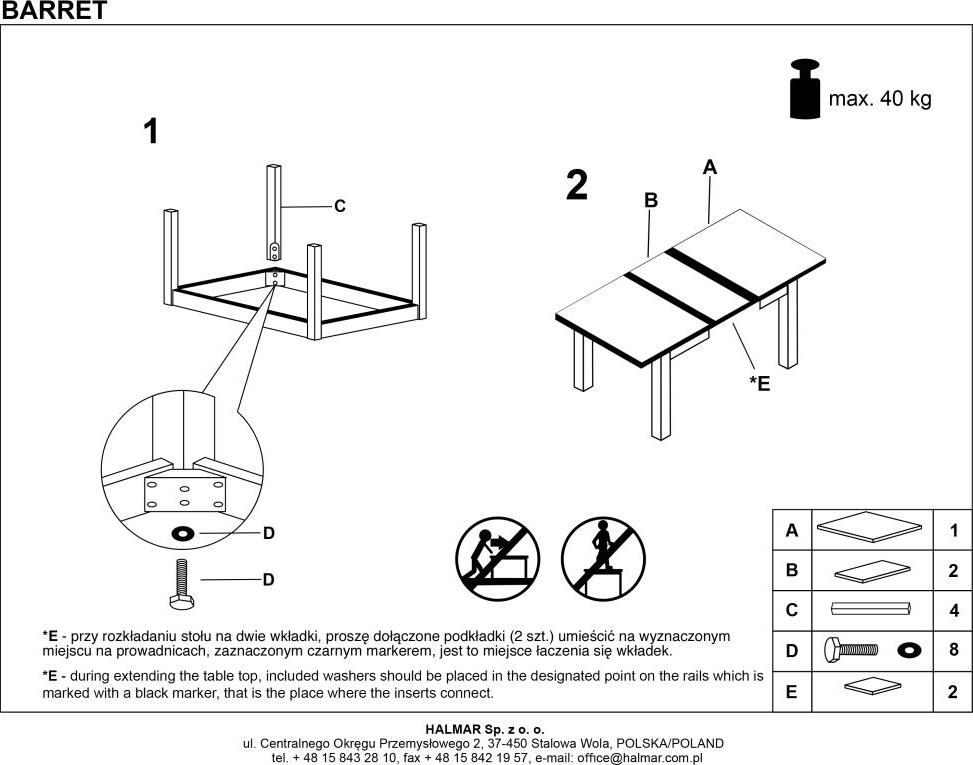 BARRET

max. 40 kg

1

C

D

D

2

A

B

*E

| A | | 1 |
|---|---|---|
| B | | 2 |
| C | | 4 |
| D | | 8 |
| E | | 2 |

*E - przy rozkładaniu stołu na dwie wkładki, proszę dołączone podkładki (2 szt.) umieścić na wyznaczonym miejscu na prowadnicach, zaznaczonym czarnym markerem, jest to miejsce łaczenia się wkładek.

*E - during extending the table top, included washers should be placed in the designated point on the rails which is marked with a black marker, that is the place where the inserts connect.

HALMAR Sp. z o. o.
ul. Centralnego Okręgu Przemysłowego 2, 37-450 Stalowa Wola, POLSKA/POLAND
tel. + 48 15 843 28 10, fax + 48 15 842 19 57, e-mail: office@halmar.com.pl