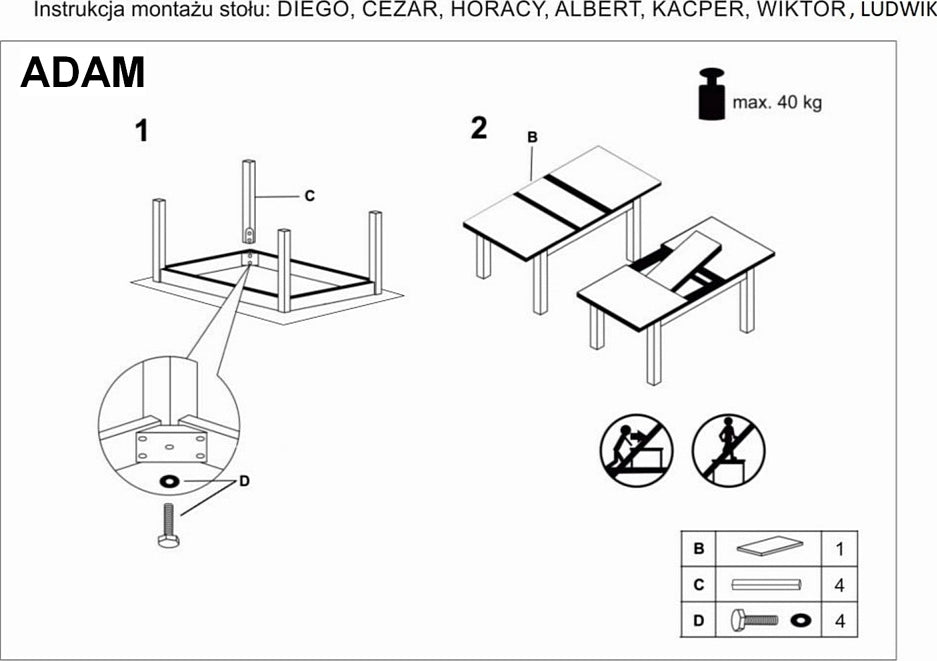 Instrukcja montażu stołu: DIEGO, CEZAR, HORACY, ALBERT, KACPER, WIKTOR, LUDWIK

ADAM

max. 40 kg

1

C

D

2

B

| B |  | 1 |
|---|---|---|
| C |  | 4 |
| D |  | 4 |