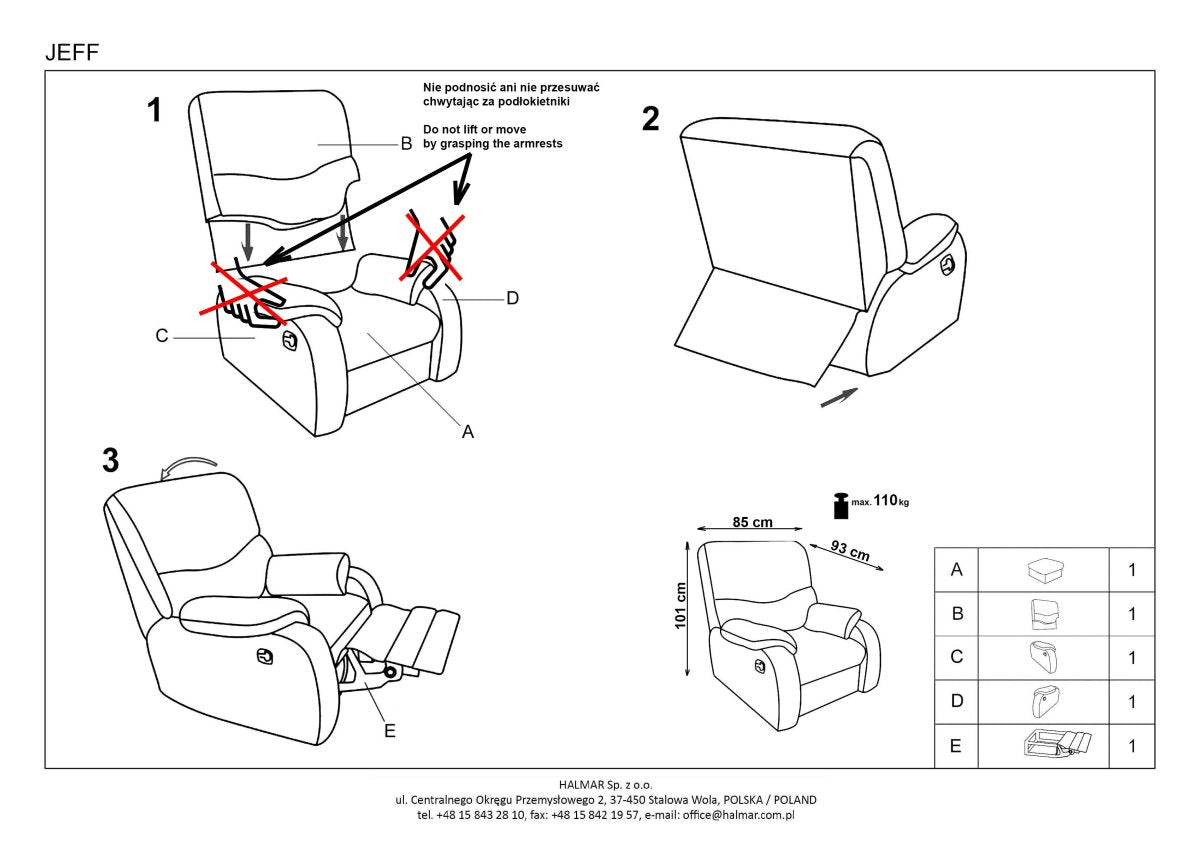 JEFF

1

Nie podnosić ani nie przesuwać chwytając za podłokietniki

Do not lift or move by grasping the armrests

B

C

D

A

2

3

E

max. 110 kg

85 cm

93 cm

101 cm

| A | | 1 |
|---|---|---|
| B | | 1 |
| C | | 1 |
| D | | 1 |
| E | | 1 |

HALMAR Sp. z o.o.
ul. Centralnego Okręgu Przemysłowego 2, 37-450 Stalowa Wola, POLSKA / POLAND
tel. +48 15 843 28 10, fax: +48 15 842 19 57, e-mail: office@halmar.com.pl