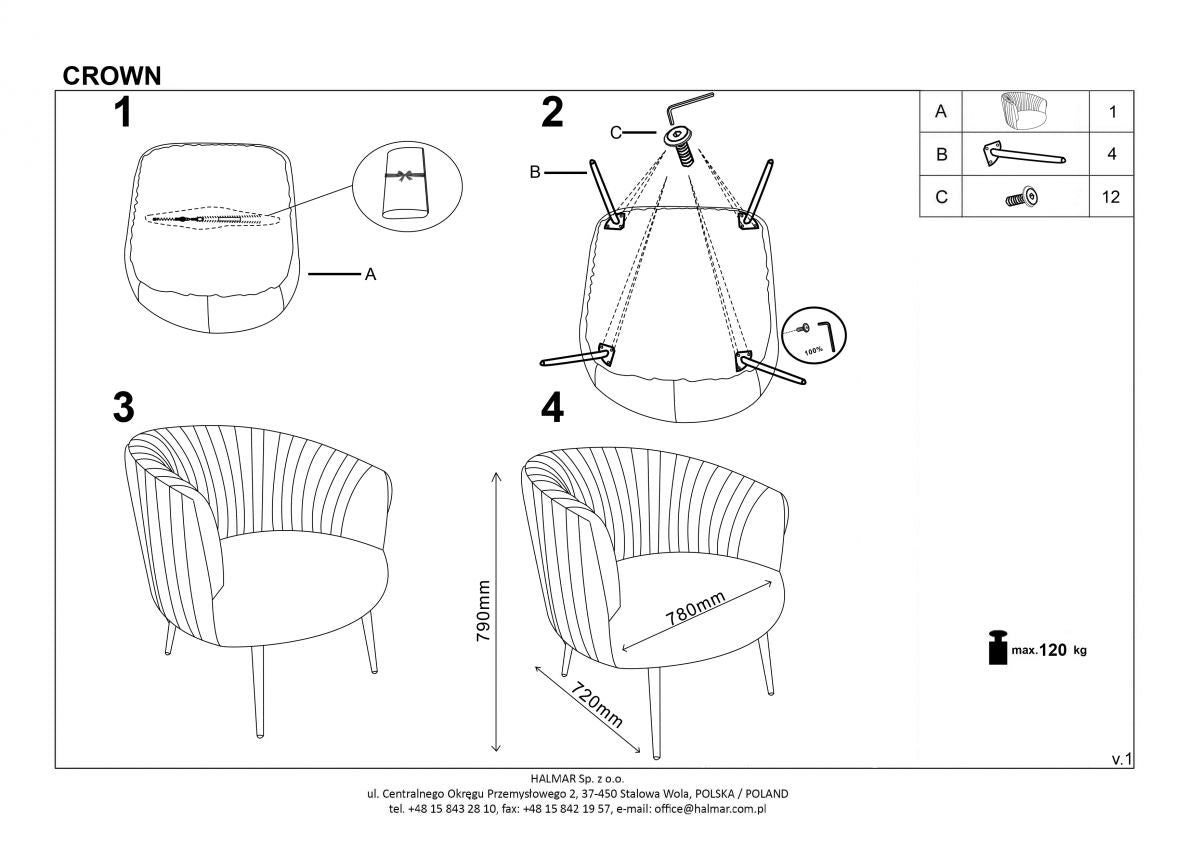 CROWN

1

A

2

C

B

100%

| A | | 1 |
|---|---|---|
| B | | 4 |
| C | | 12 |

3

4

790mm

780mm

720mm

max.120 kg

v.1

HALMAR Sp. z o.o.
ul. Centralnego Okręgu Przemysłowego 2, 37-450 Stalowa Wola, POLSKA / POLAND
tel. +48 15 843 28 10, fax: +48 15 842 19 57, e-mail: office@halmar.com.pl