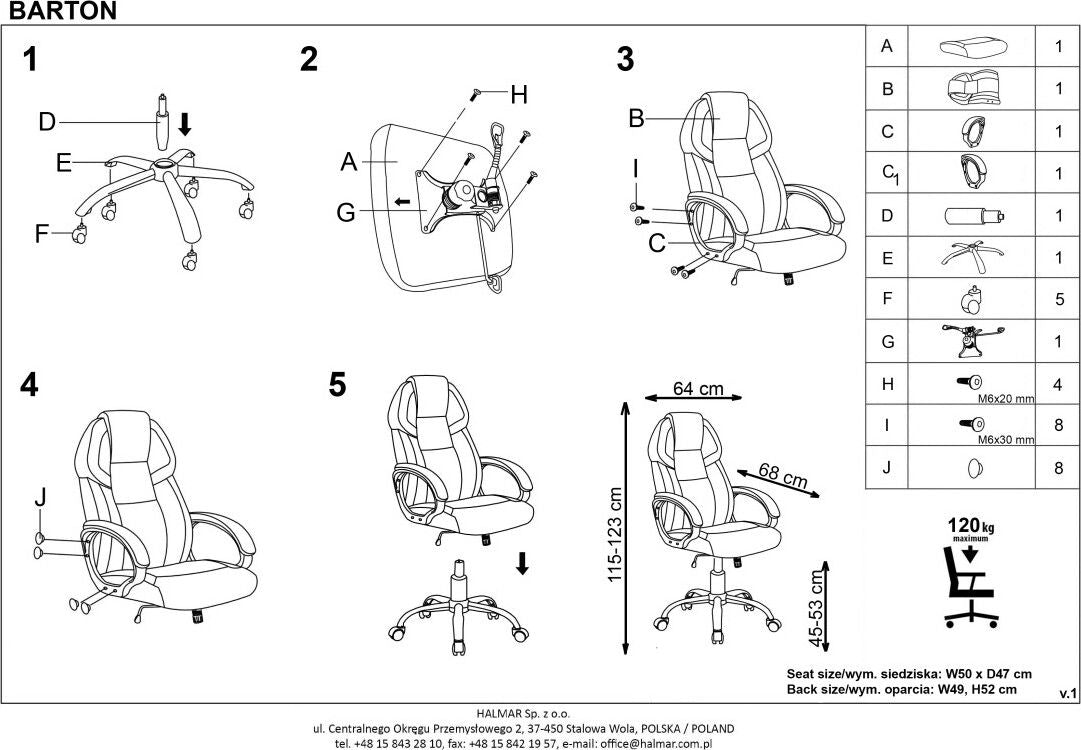 BARTON

1
D
E
F

2
H
A
G

3
B
I
C

4
J

5

64 cm
68 cm
115-123 cm
45-53 cm

| A | | 1 |
|---|---|---|
| B | | 1 |
| C | | 1 |
| $C_1$ | | 1 |
| D | | 1 |
| E | | 1 |
| F | | 5 |
| G | | 1 |
| H | M6x20 mm | 4 |
| I | M6x30 mm | 8 |
| J | | 8 |

120 kg maximum

Seat size/wym. siedziska: W50 x D47 cm
Back size/wym. oparcia: W49, H52 cm
v.1

HALMAR Sp. z o.o.
ul. Centralnego Okręgu Przemysłowego 2, 37-450 Stalowa Wola, POLSKA / POLAND
tel. +48 15 843 28 10, fax: +48 15 842 19 57, e-mail: office@halmar.com.pl