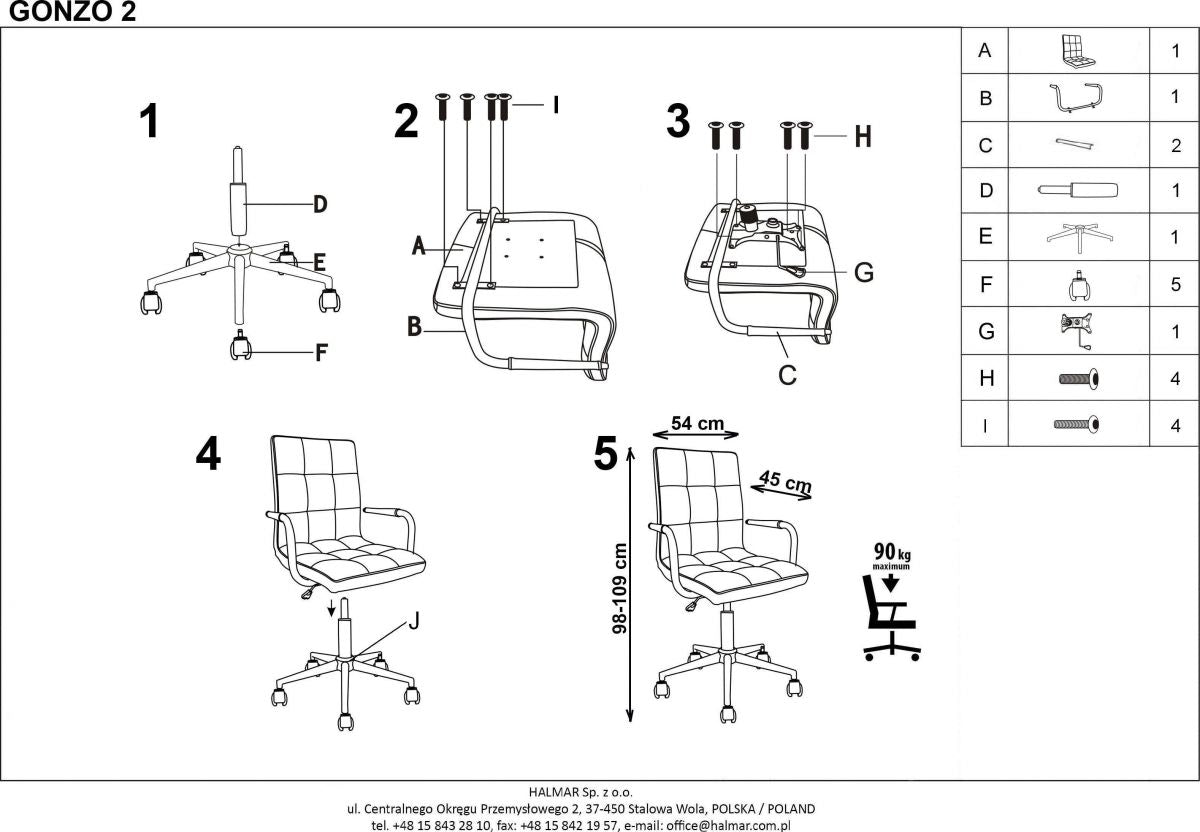 GONZO 2

1

D

E

F

2

I

A

B

3

H

G

C

4

J

5

54 cm

45 cm

98-109 cm

90 kg
maximum

| A | | 1 |
|---|---|---|
| B | | 1 |
| C | | 2 |
| D | | 1 |
| E | | 1 |
| F | | 5 |
| G | | 1 |
| H | | 4 |
| I | | 4 |

HALMAR Sp. z o.o.
ul. Centralnego Okręgu Przemysłowego 2, 37-450 Stalowa Wola, POLSKA / POLAND
tel. +48 15 843 28 10, fax: +48 15 842 19 57, e-mail: office@halmar.com.pl