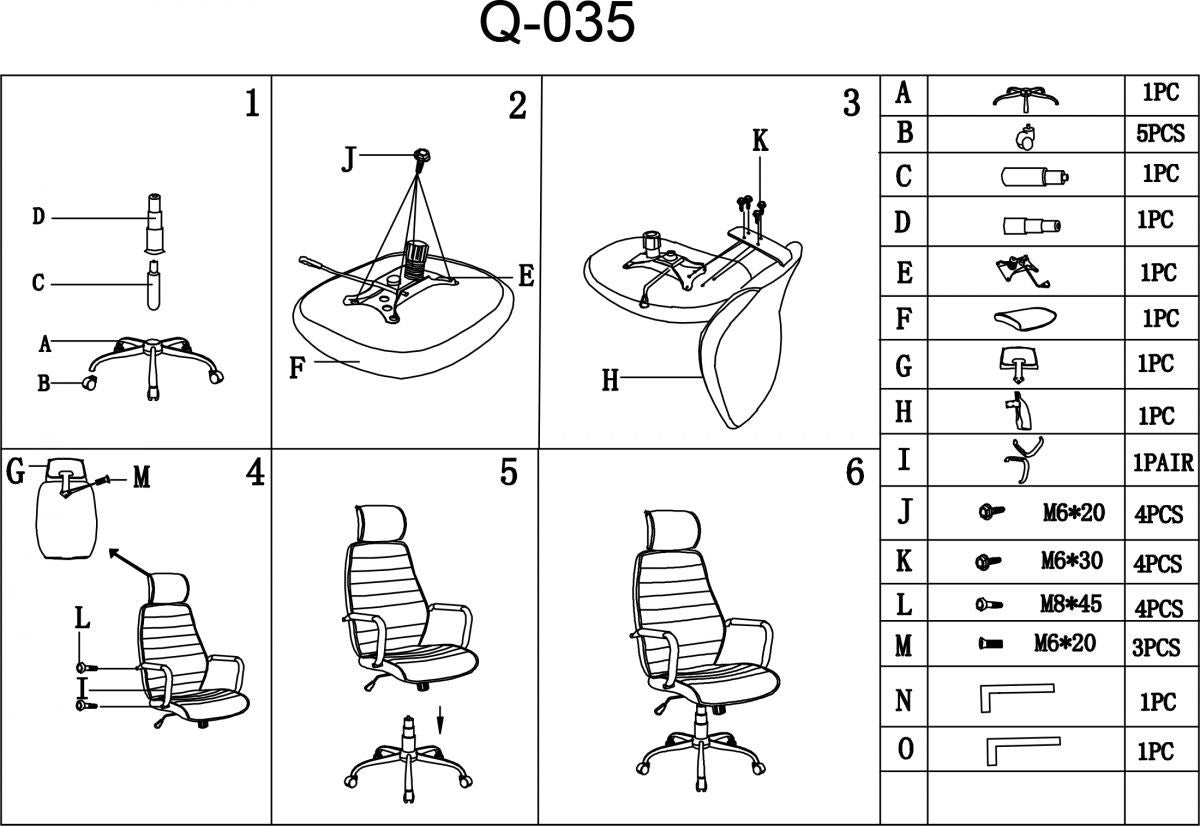 Q-035

1
D
C
A
B

2
J
E
F

3
K
H

4
G
M
L
I

5

6

| A | | 1PC |
|---|---|---|
| B | | 5PCS |
| C | | 1PC |
| D | | 1PC |
| E | | 1PC |
| F | | 1PC |
| G | | 1PC |
| H | | 1PC |
| I | | 1PAIR |
| J | M6*20 | 4PCS |
| K | M6*30 | 4PCS |
| L | M8*45 | 4PCS |
| M | M6*20 | 3PCS |
| N | | 1PC |
| O | | 1PC |