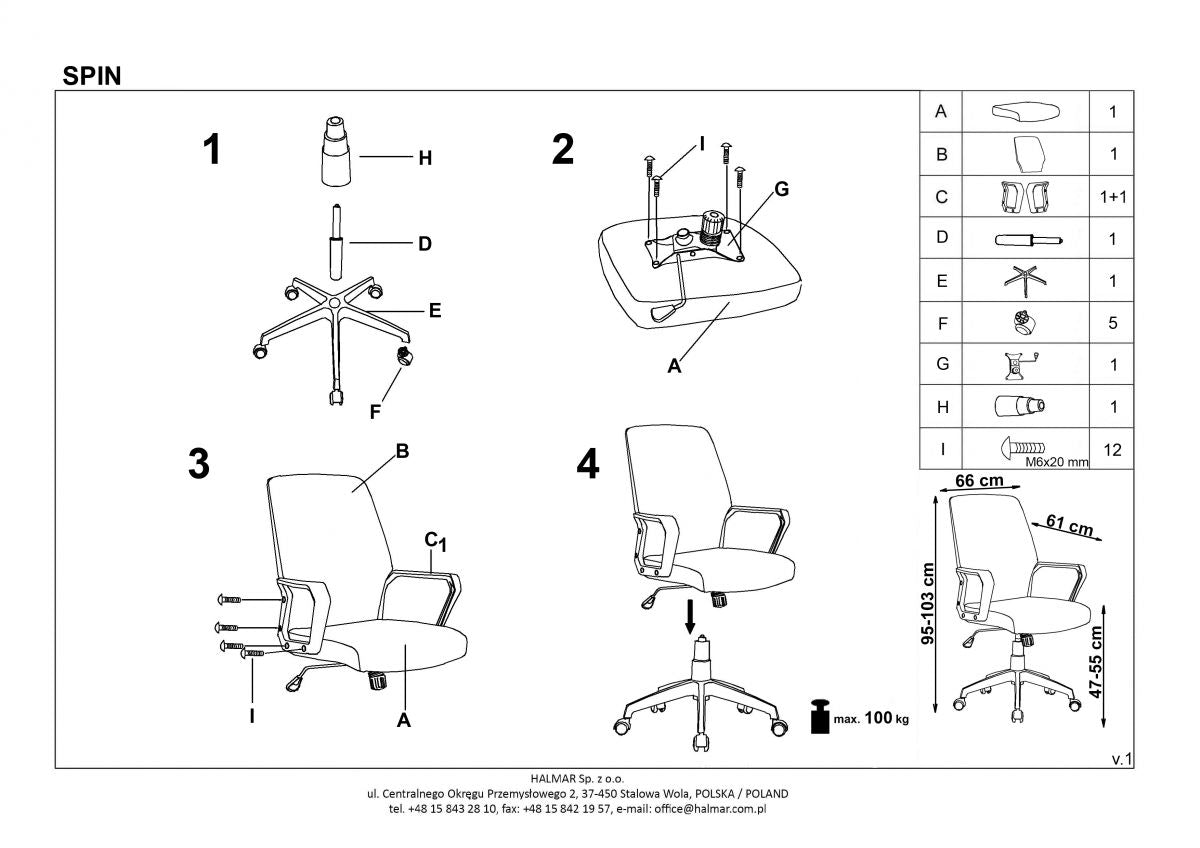 SPIN

1

H

D

E

F

2

I

G

A

3

B

C1

I

A

4

max. 100 kg

| A | | 1 |
|---|---|---|
| B | | 1 |
| C | | 1+1 |
| D | | 1 |
| E | | 1 |
| F | | 5 |
| G | | 1 |
| H | | 1 |
| I | M6x20 mm | 12 |

66 cm

61 cm

95-103 cm

47-55 cm

v.1

HALMAR Sp. z o.o.
ul. Centralnego Okręgu Przemysłowego 2, 37-450 Stalowa Wola, POLSKA / POLAND
tel. +48 15 843 28 10, fax: +48 15 842 19 57, e-mail: office@halmar.com.pl