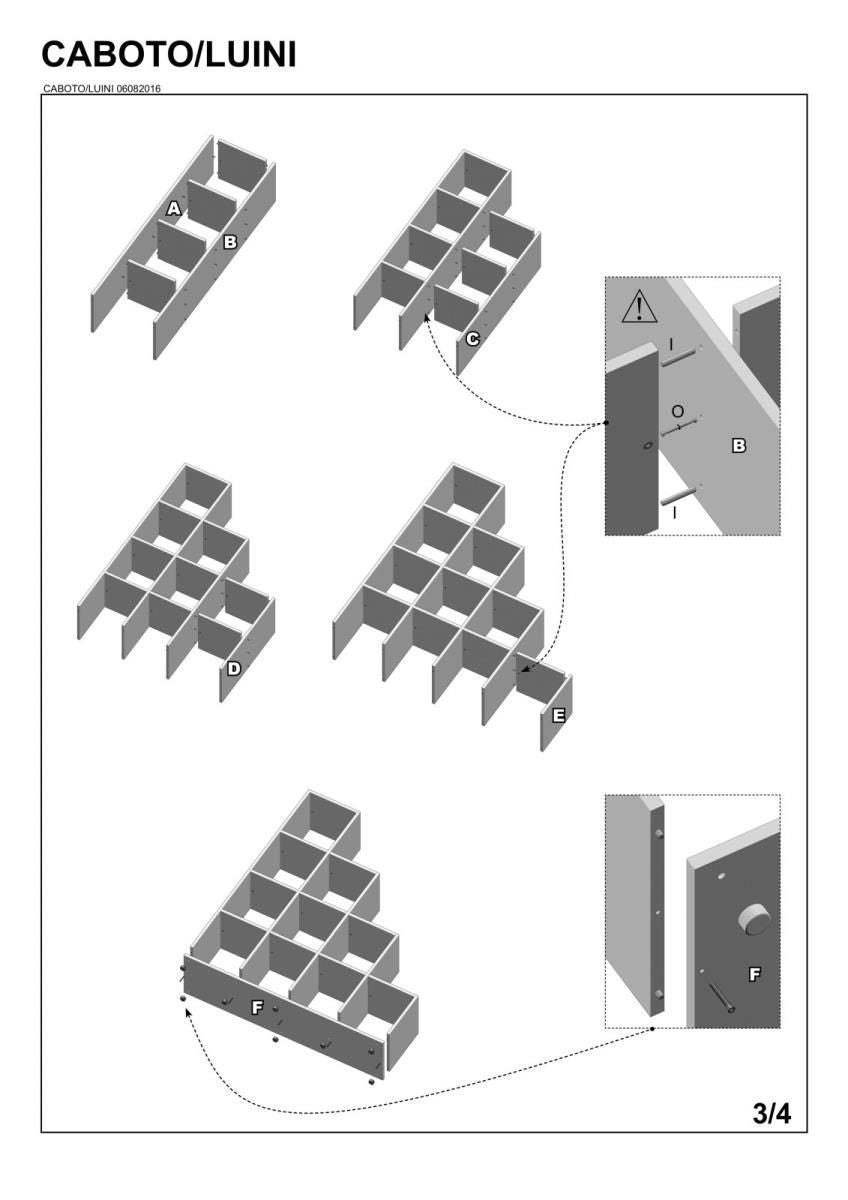 CABOTO/LUINI

CABOTO/LUINI 06082016

A
B

C

I
O
B
I

D

E

F

F

3/4