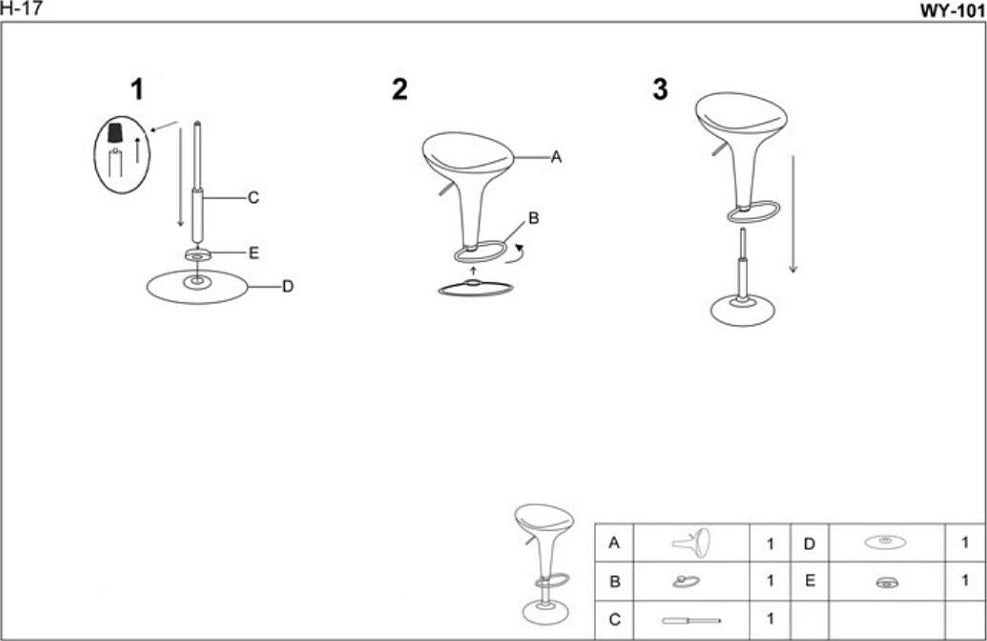 H-17

WY-101

1

C

E

D

2

A

B

3

| A |  | 1 | D |  | 1 |
|---|---|---|---|---|---|
| B |  | 1 | E |  | 1 |
| C |  | 1 |  |  |  |