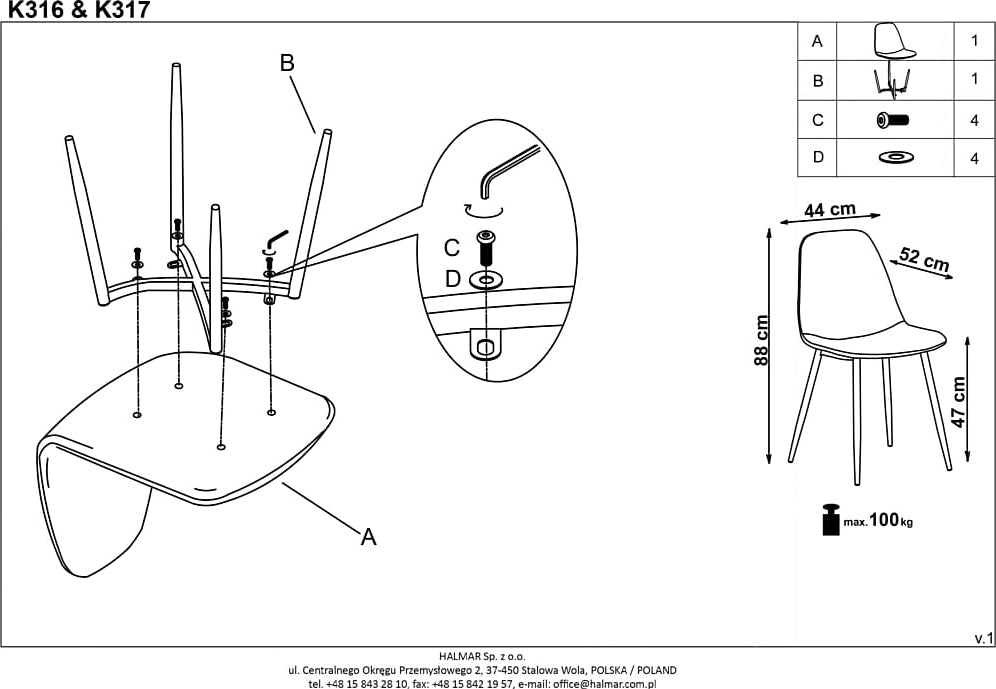 K316 & K317

B

C
D

A

| A | | 1 |
|---|---|---|
| B | | 1 |
| C | | 4 |
| D | | 4 |

44 cm
52 cm
88 cm
47 cm

max. 100 kg

v.1

HALMAR Sp. z o.o.
ul. Centralnego Okręgu Przemysłowego 2, 37-450 Stalowa Wola, POLSKA / POLAND
tel. +48 15 843 28 10, fax: +48 15 842 19 57, e-mail: office@halmar.com.pl