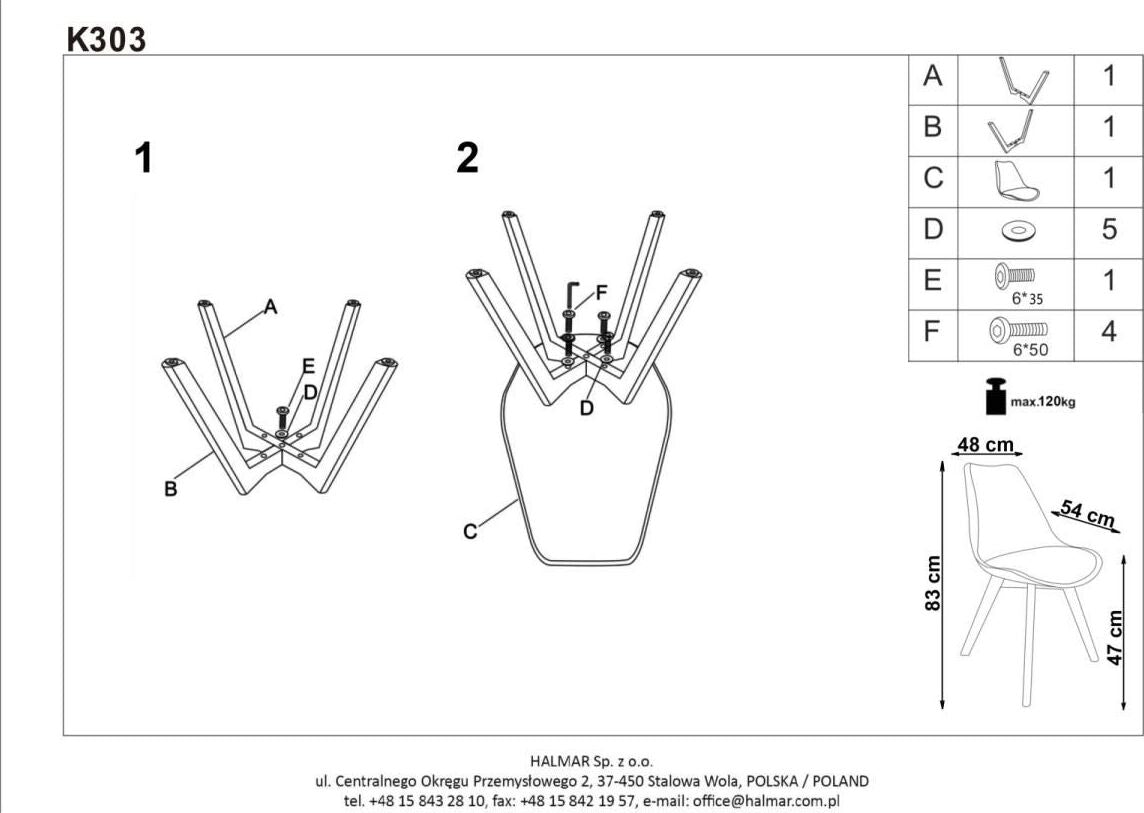 K303

1

A
E
D
B

2

F
D
C

| A | | 1 |
|---|---|---|
| B | | 1 |
| C | | 1 |
| D | | 5 |
| E | 6*35 | 1 |
| F | 6*50 | 4 |

max.120kg

48 cm
54 cm
83 cm
47 cm

HALMAR Sp. z o.o.
ul. Centralnego Okręgu Przemysłowego 2, 37-450 Stalowa Wola, POLSKA / POLAND
tel. +48 15 843 28 10, fax: +48 15 842 19 57, e-mail: office@halmar.com.pl