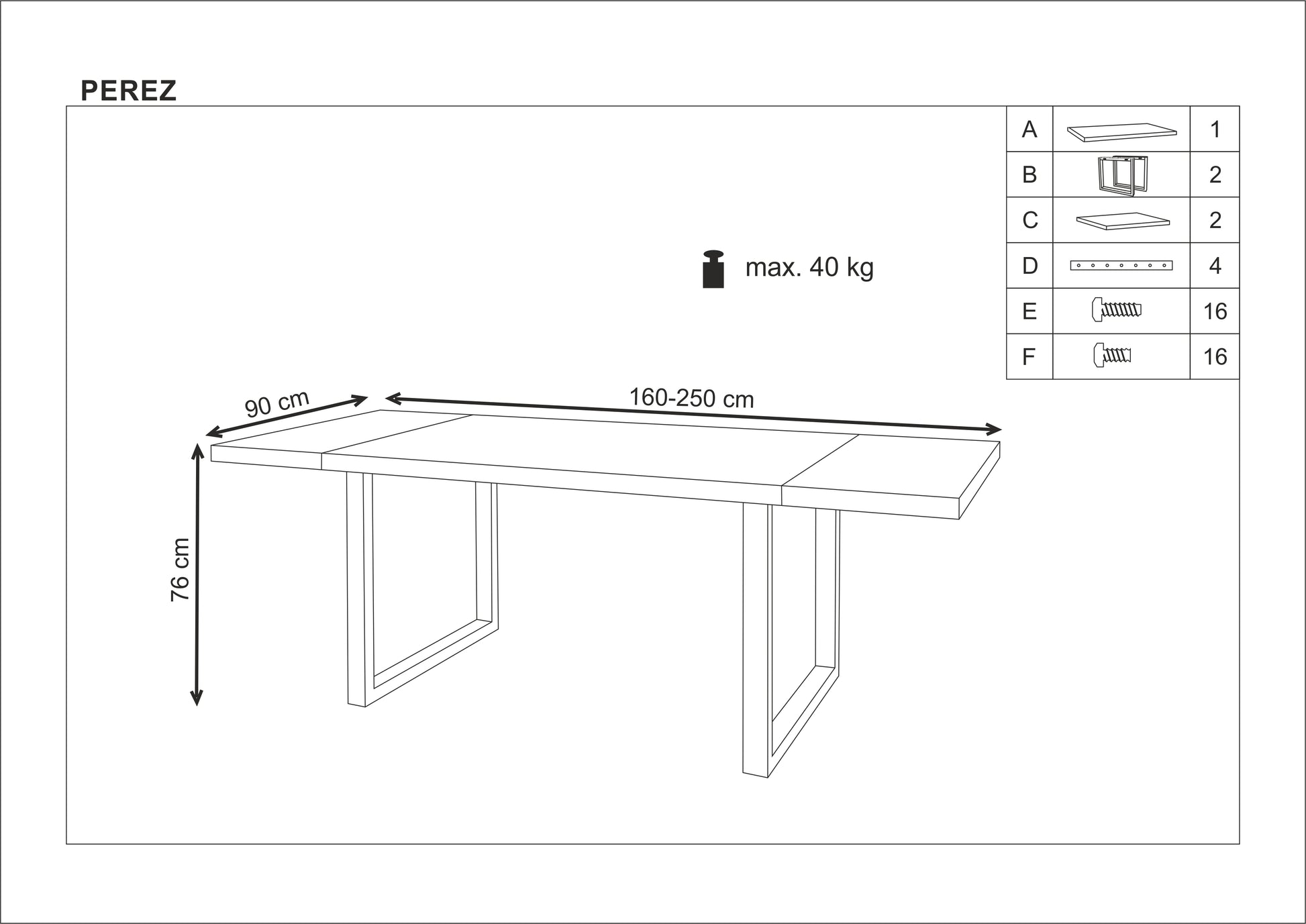 PEREZ

| A | | 1 |
|---|---|---|
| B | | 2 |
| C | | 2 |
| D | | 4 |
| E | | 16 |
| F | | 16 |

max. 40 kg

90 cm

160-250 cm

76 cm