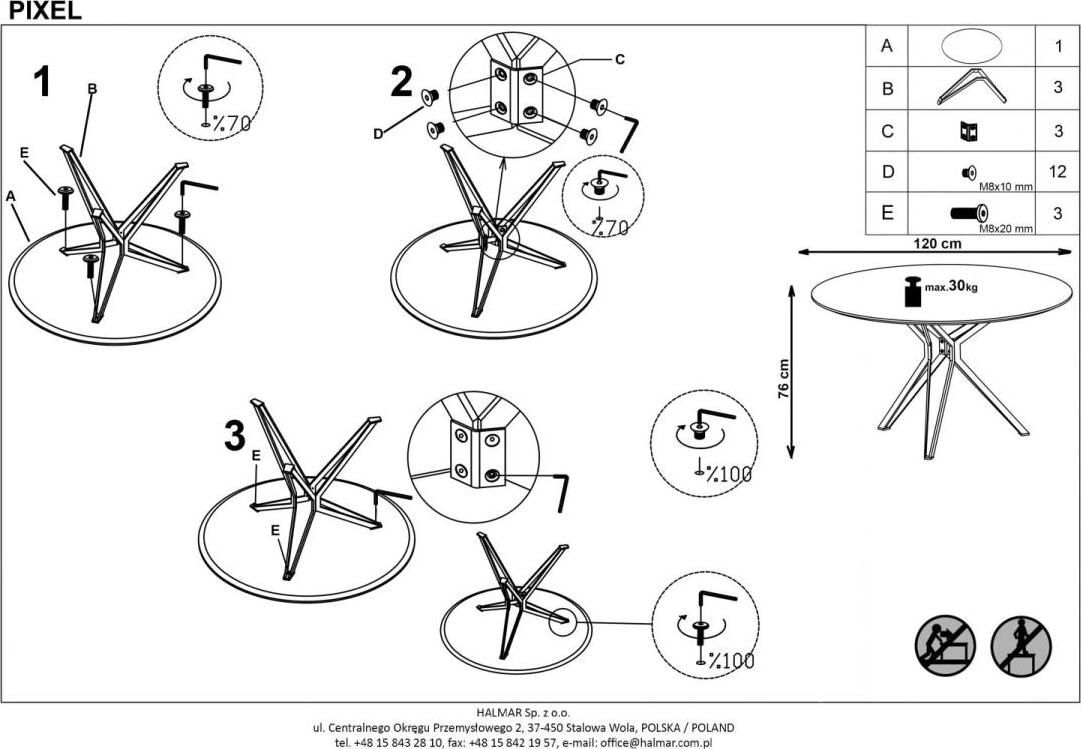 PIXEL

1

B

E

A

%70

2

C

D

%70

| A | | 1 |
|---|---|---|
| B | | 3 |
| C | | 3 |
| D | M8x10 mm | 12 |
| E | M8x20 mm | 3 |

120 cm

max.30kg

76 cm

3

E

E

%100

%100

HALMAR Sp. z o.o.
ul. Centralnego Okręgu Przemysłowego 2, 37-450 Stalowa Wola, POLSKA / POLAND
tel. +48 15 843 28 10, fax: +48 15 842 19 57, e-mail: office@halmar.com.pl