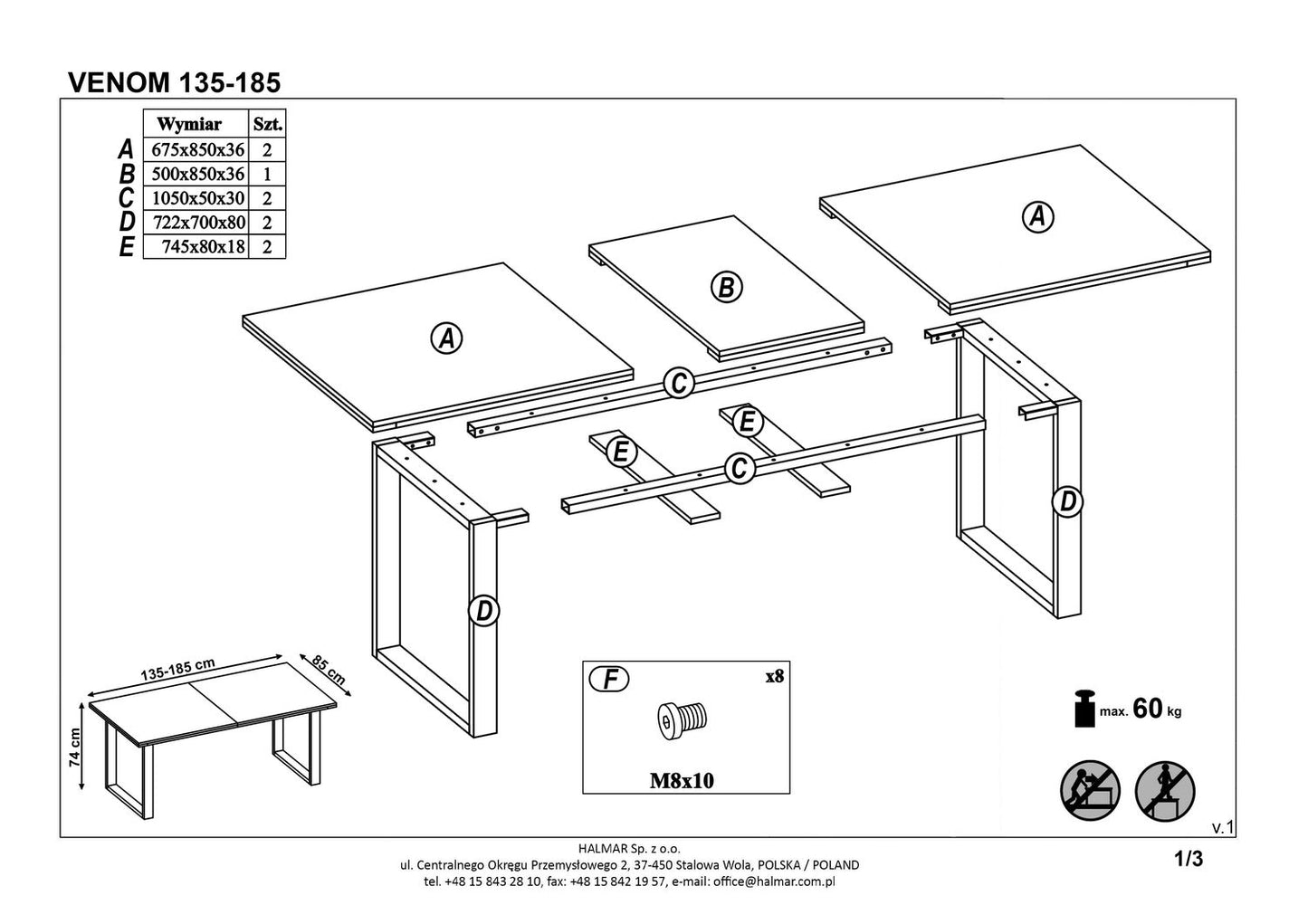 VENOM 135-185

| | Wymiar | Szt. |
|---|---|---|
| A | 675x850x36 | 2 |
| B | 500x850x36 | 1 |
| C | 1050x50x30 | 2 |
| D | 722x700x80 | 2 |
| E | 745x80x18 | 2 |

A

B

A

C

E

E

C

D

D

135-185 cm

85 cm

74 cm

F

x8

M8x10

max. 60 kg

v.1

HALMAR Sp. z o.o.
ul. Centralnego Okręgu Przemysłowego 2, 37-450 Stalowa Wola, POLSKA / POLAND
tel. +48 15 843 28 10, fax: +48 15 842 19 57, e-mail: office@halmar.com.pl

1/3