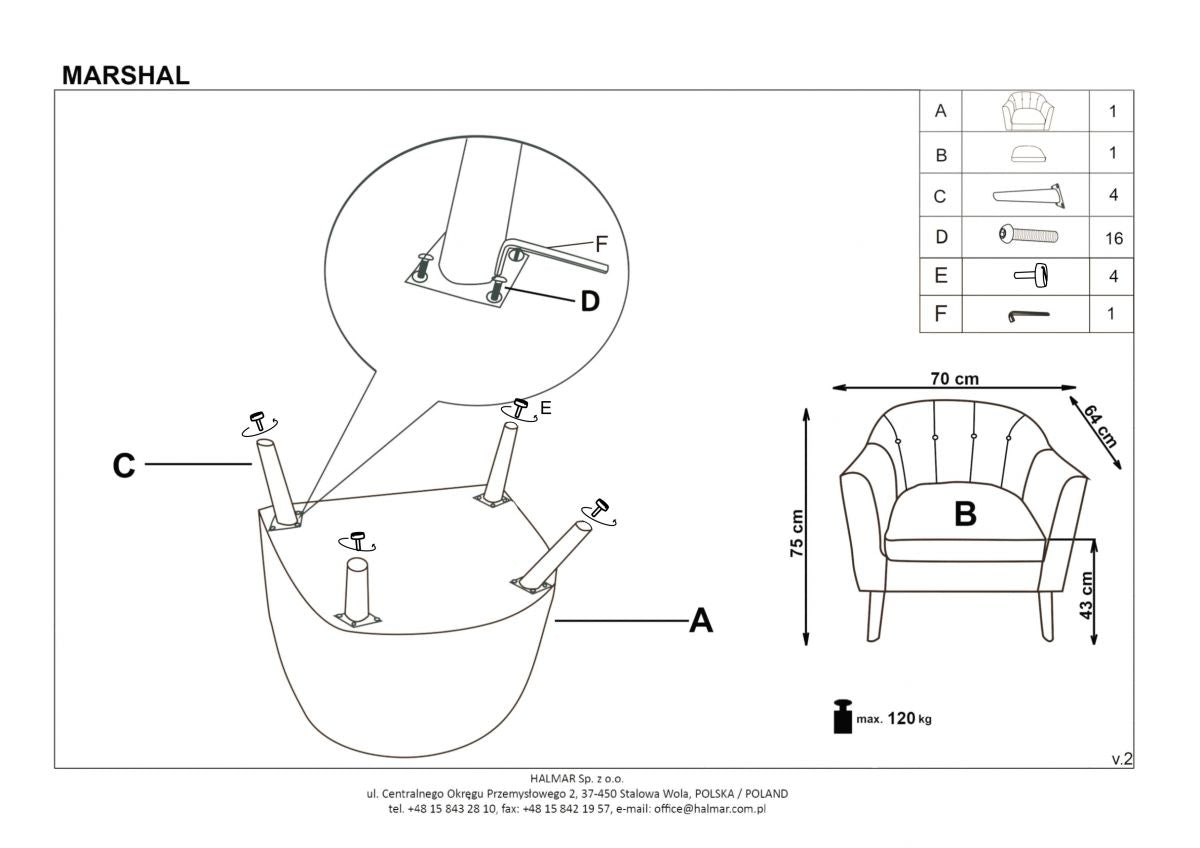 MARSHAL

| A | | 1 |
|---|---|---|
| B | | 1 |
| C | | 4 |
| D | | 16 |
| E | | 4 |
| F | | 1 |

F

D

E

C

A

70 cm

64 cm

75 cm

B

43 cm

max. 120 kg

v.2

HALMAR Sp. z o.o.
ul. Centralnego Okręgu Przemysłowego 2, 37-450 Stalowa Wola, POLSKA / POLAND
tel. +48 15 843 28 10, fax: +48 15 842 19 57, e-mail: office@halmar.com.pl