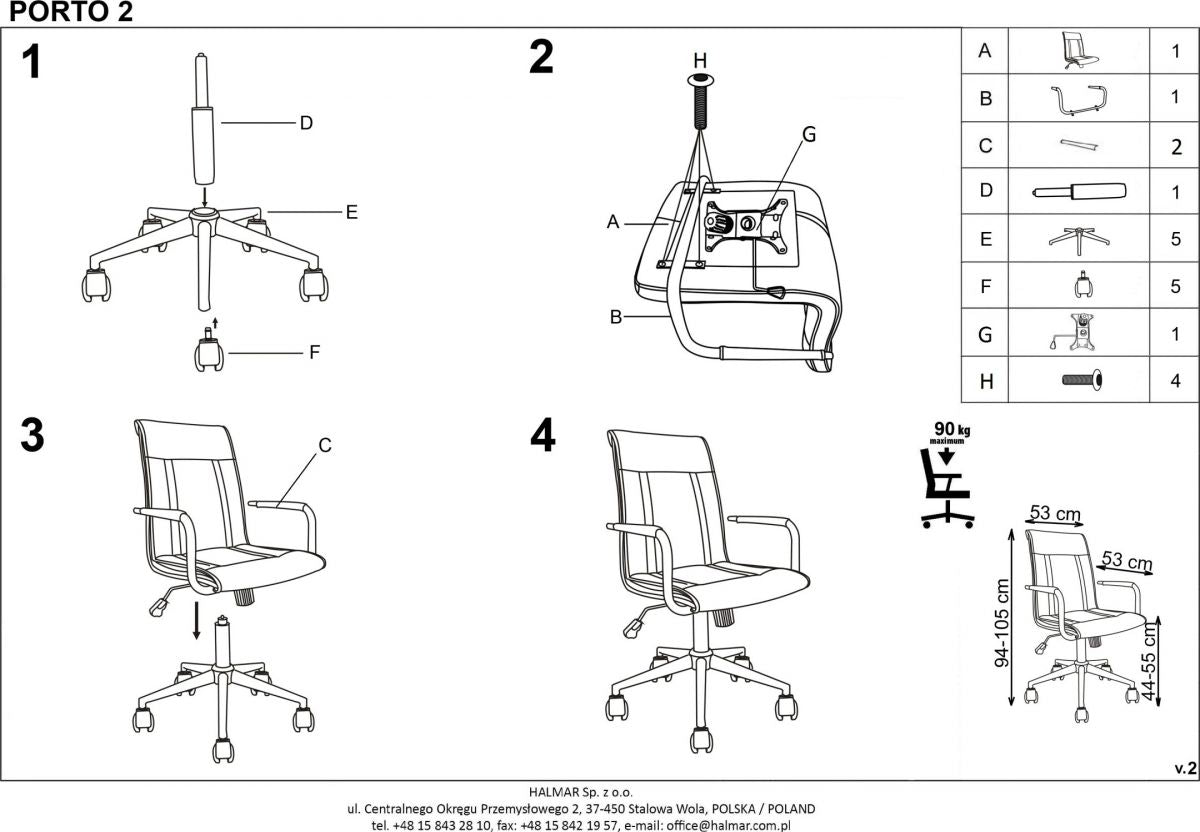 PORTO 2

1

D

E

F

2

H

G

A

B

| A | | 1 |
|---|---|---|
| B | | 1 |
| C | | 2 |
| D | | 1 |
| E | | 5 |
| F | | 5 |
| G | | 1 |
| H | | 4 |

3

C

4

90 kg maximum

53 cm

53 cm

94-105 cm

44-55 cm

v.2

HALMAR Sp. z o.o.
ul. Centralnego Okręgu Przemysłowego 2, 37-450 Stalowa Wola, POLSKA / POLAND
tel. +48 15 843 28 10, fax: +48 15 842 19 57, e-mail: office@halmar.com.pl