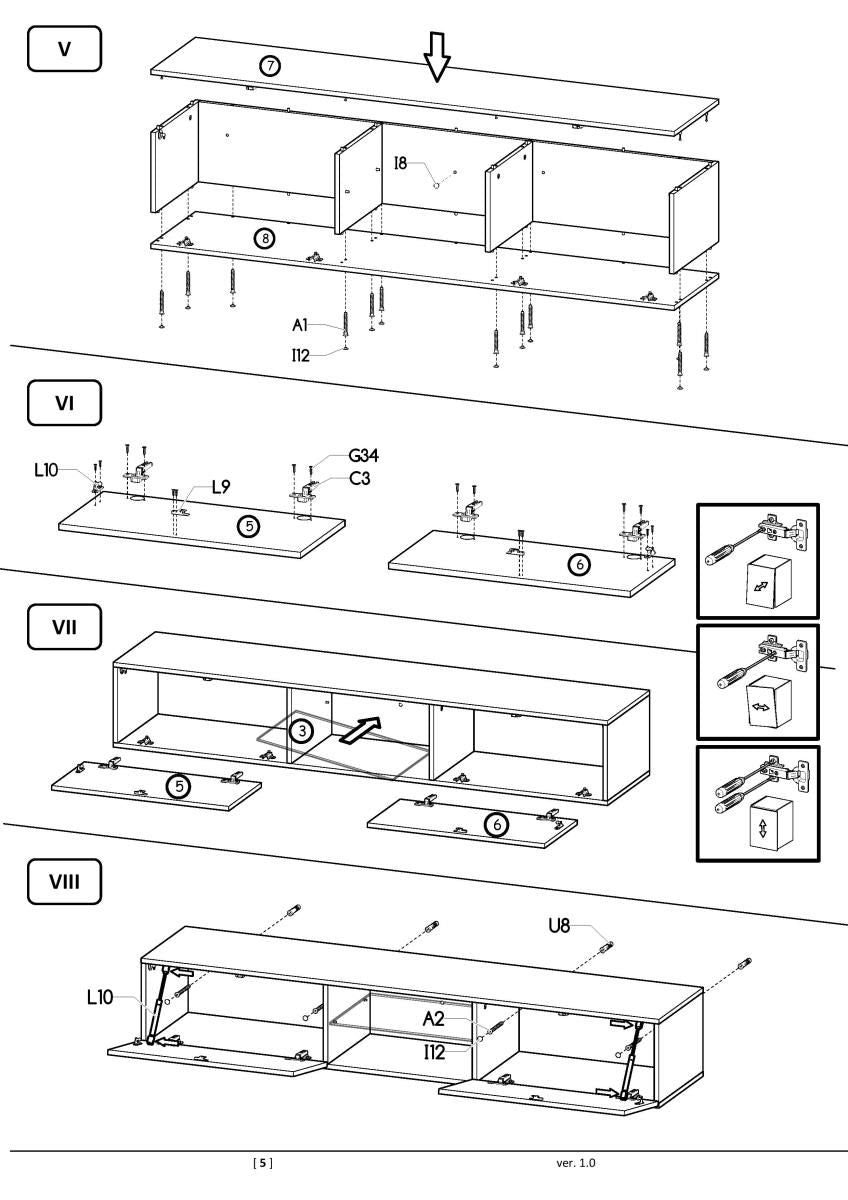 V

7

I8

8

A1

I12

VI

L10

L9

G34

C3

5

6

VII

3

5

6

VIII

U8

L10

A2

I12

[ 5 ]

ver. 1.0